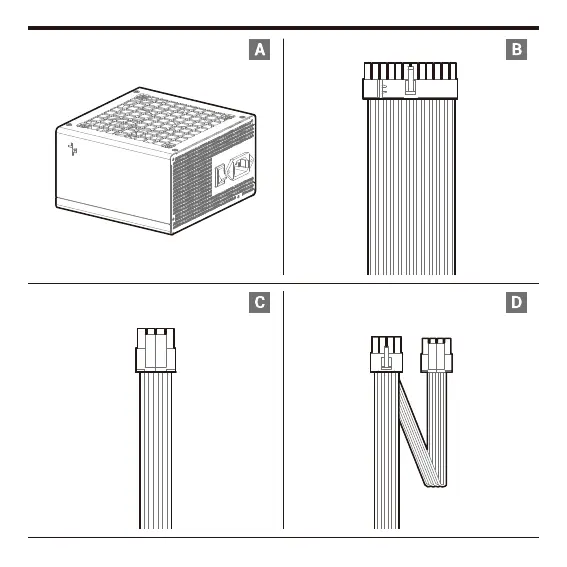 A

B

C

D