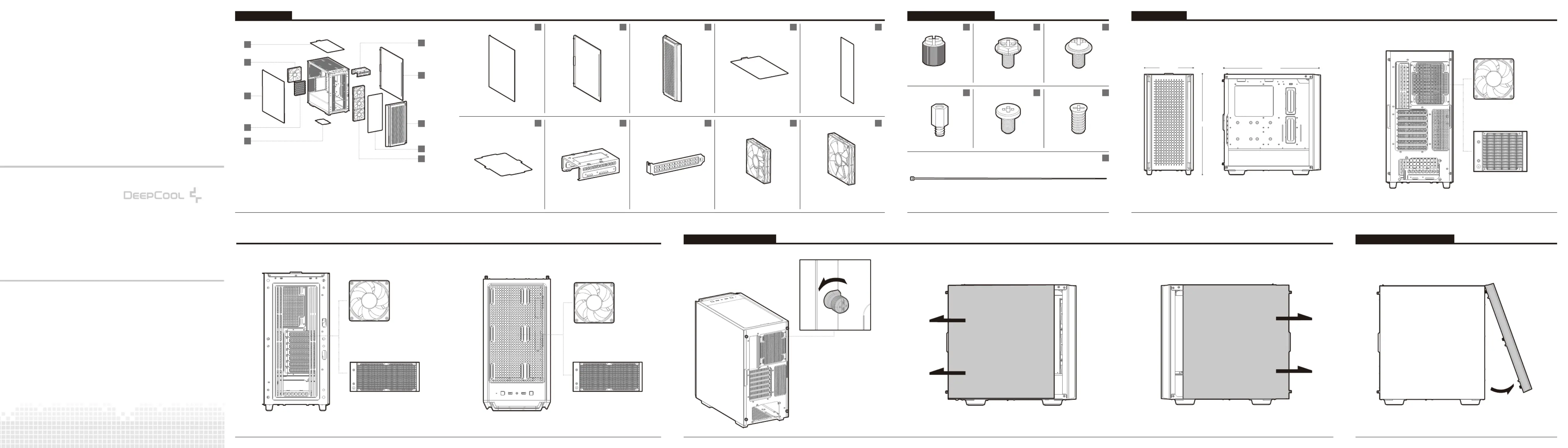 DEEPCOOL