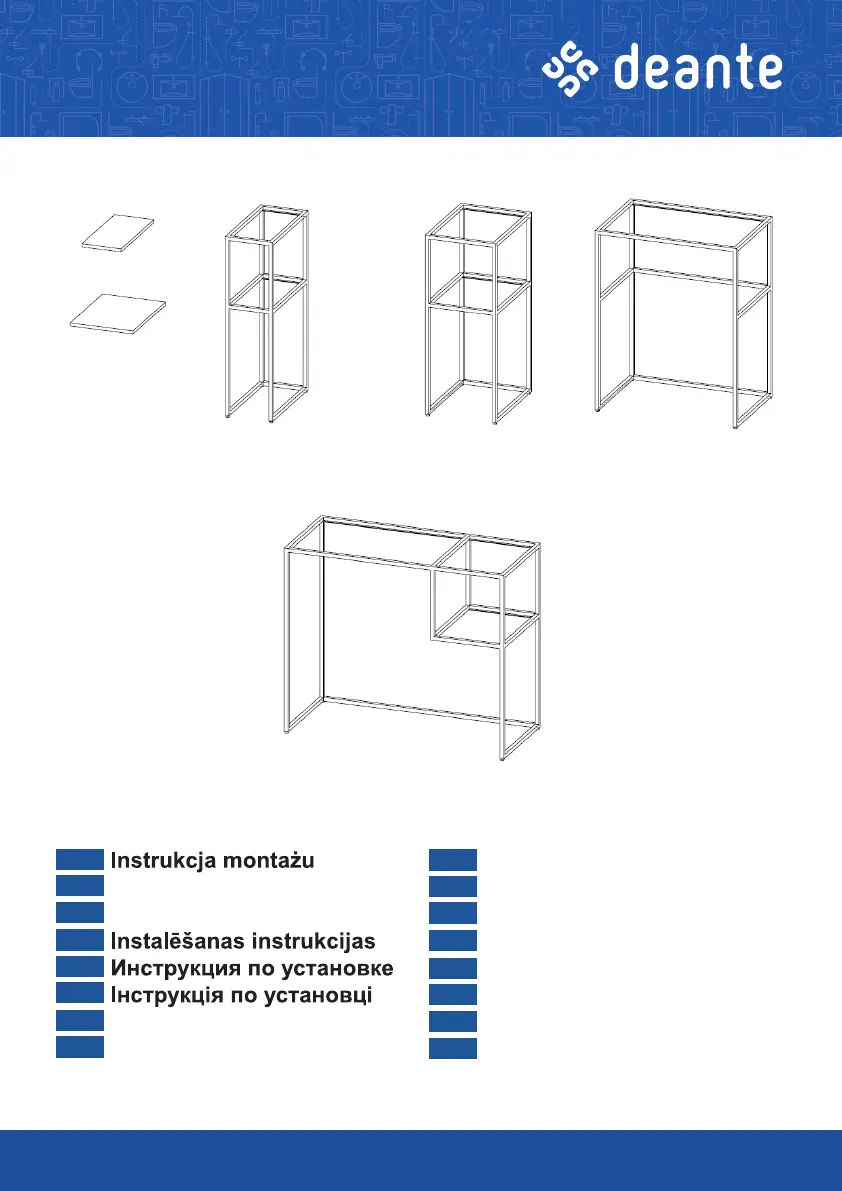 deante

Instrukcja montażu

Instalēšanas instrukcijas
Инструкция по установке
Інструкція по установці