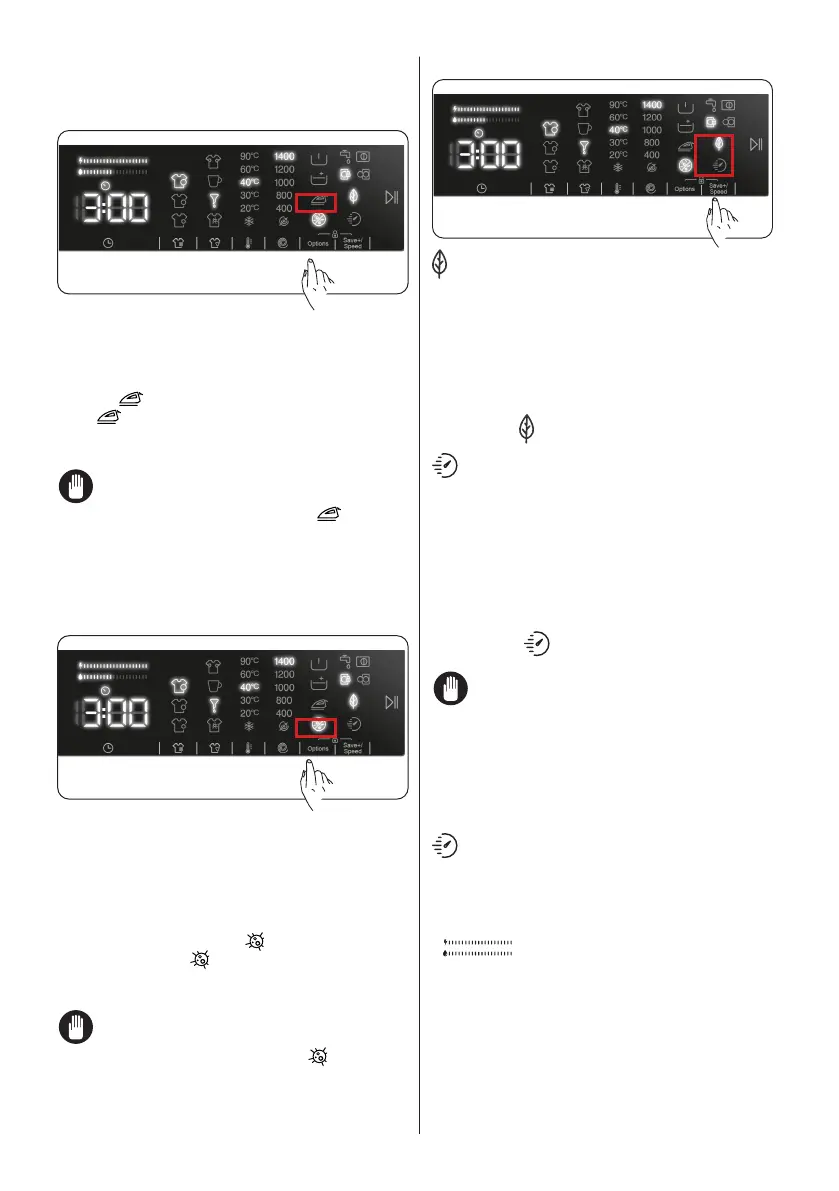 90°C 60°C 40°C 30°C 20°C

1400 1200 1000 800 400

3:00

Options

Save+/ Speed

90°C 60°C 40°C 30°C 20°C

1400 1200 1000 800 400

3:00

Options

Save+/ Speed

90°C 60°C 40°C 30°C 20°C

1400 1200 1000 800 400

3:00

Options

Save+/ Speed