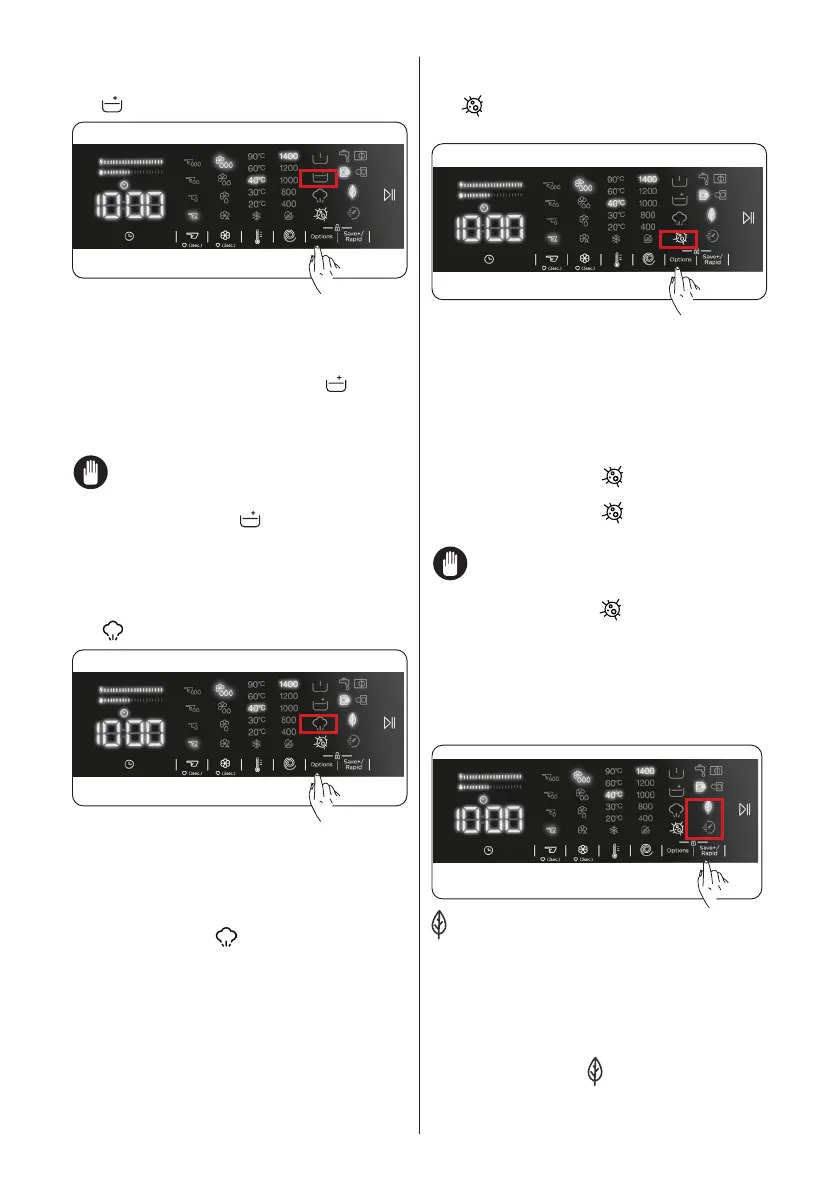 90°C 1400
60°C 1200
40°C 1000
30°C 800
20°C 400

1000

(3sec.) (3sec.) Options Save+/ Rapid

90°C 1400
60°C 1200
40°C 1000
30°C 800
20°C 400

1000

(3sec.) (3sec.) Options Save+/ Rapid

90°C 1400
60°C 1200
40°C 1000
30°C 800
20°C 400

1000

(3sec.) (3sec.) Options Save+/ Rapid

90°C 1400
60°C 1200
40°C 1000
30°C 800
20°C 400

1000

(3sec.) (3sec.) Options Save+/ Rapid