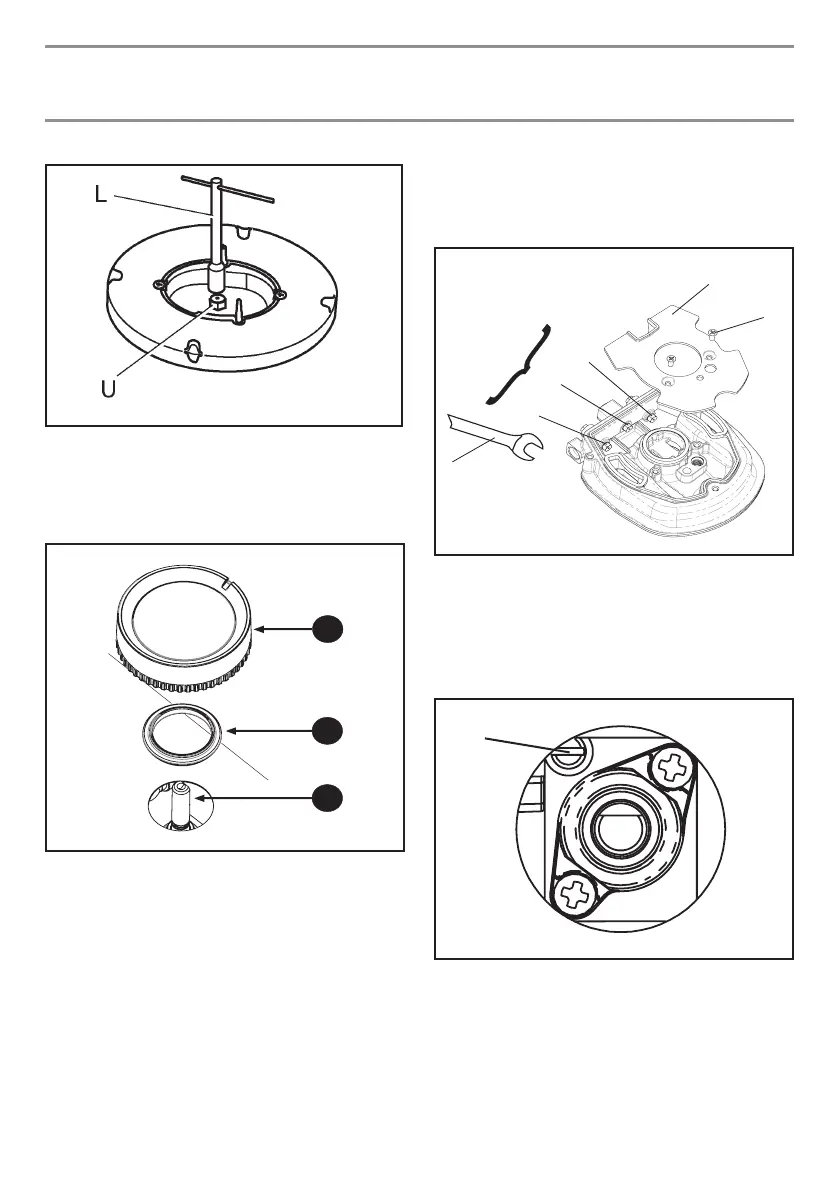 L

U