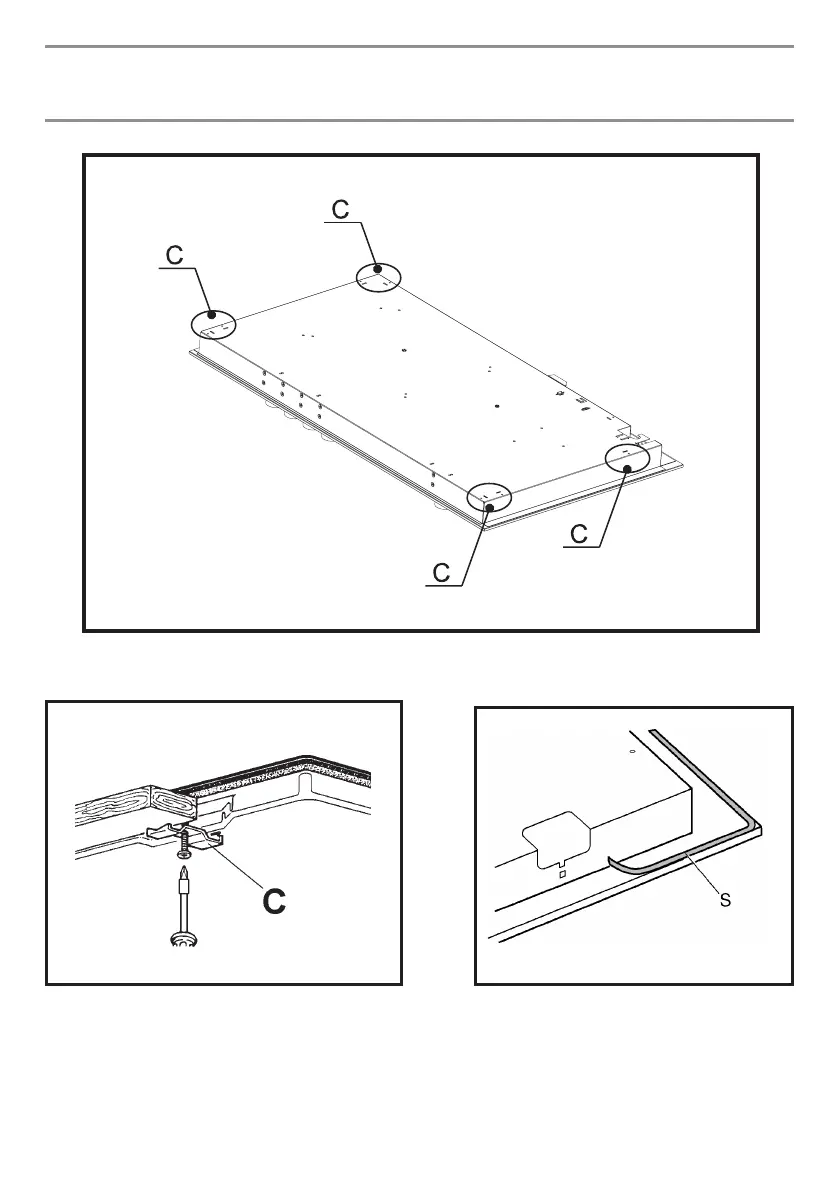 C
C
C
C

C

S