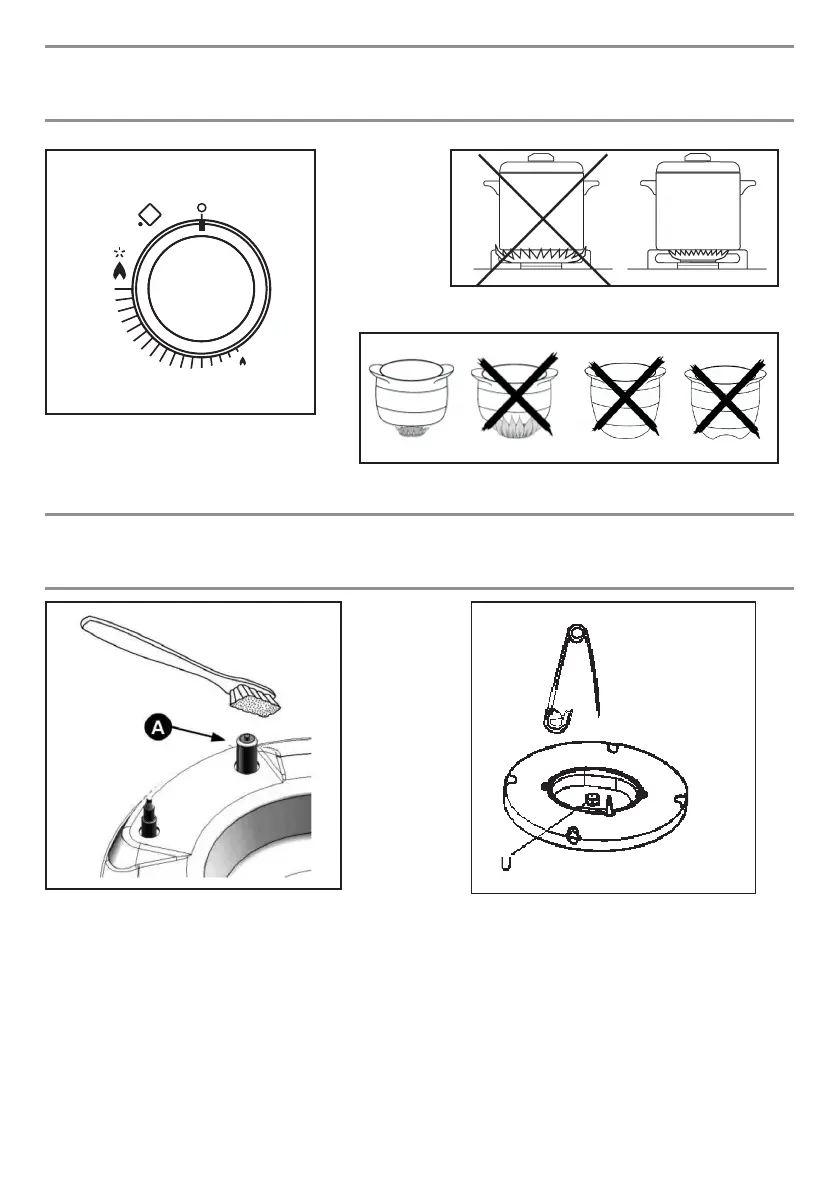 A

U