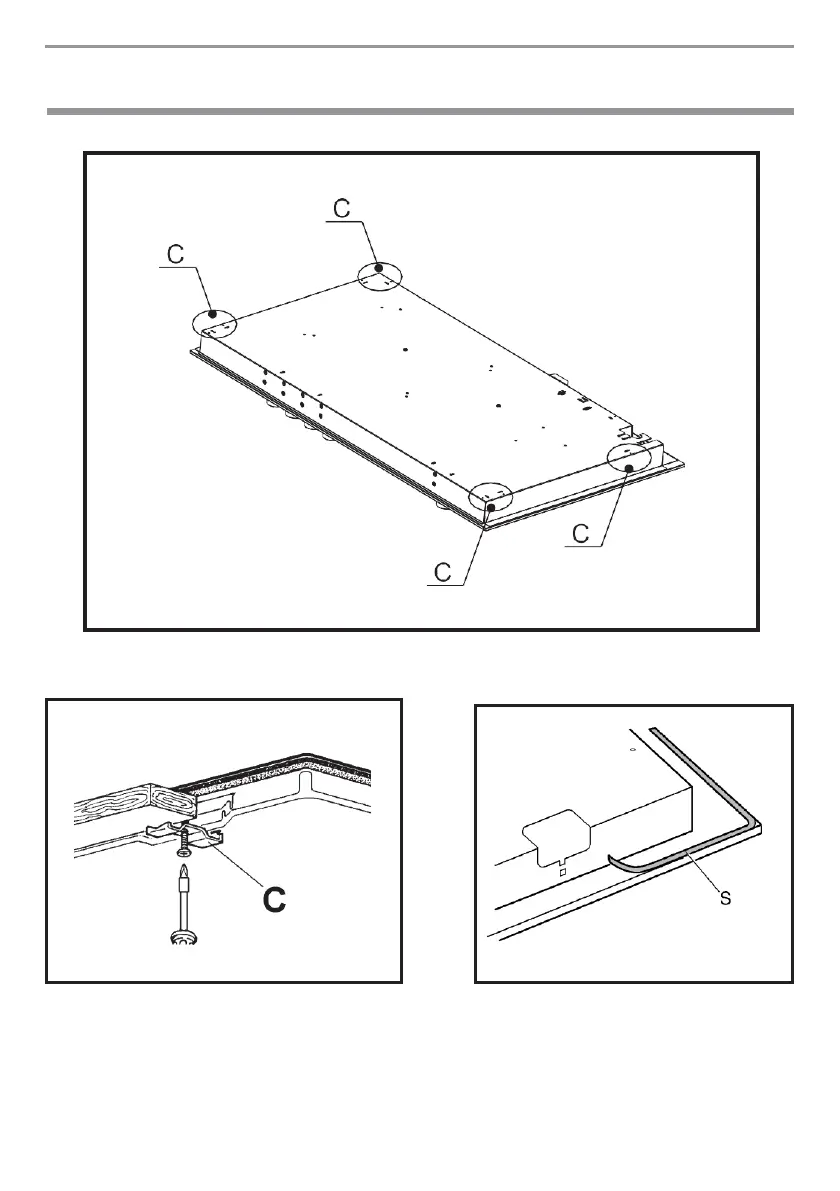 C

C

C

C

C

S