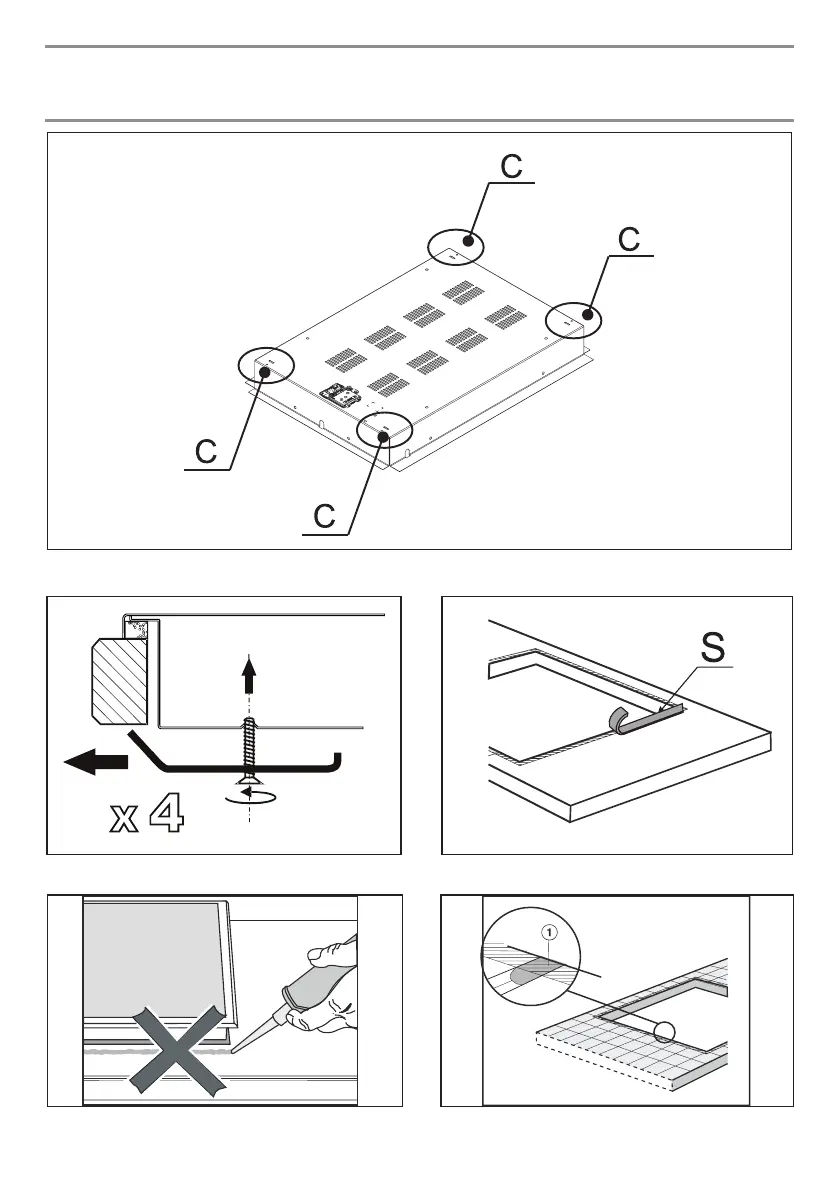 C
C
C
C

x 4

S

1