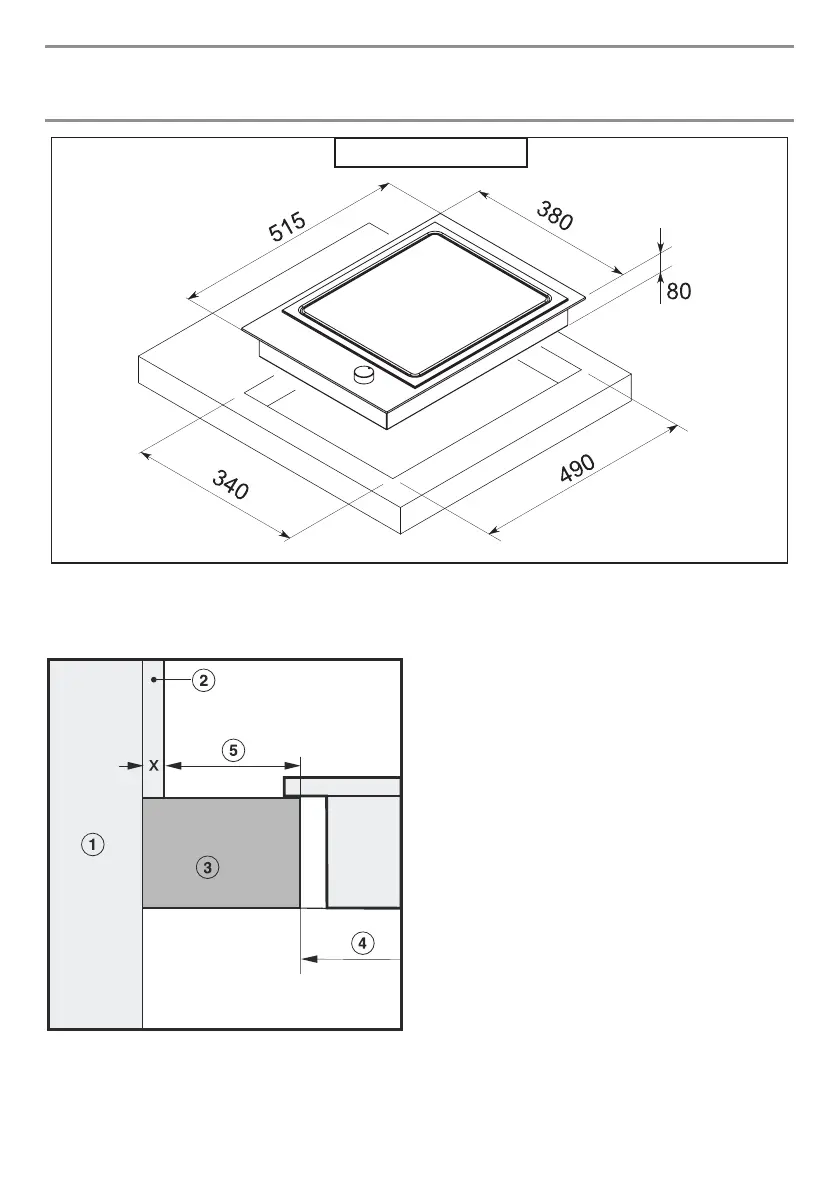 515

380

80

340

490

2

5

X

1

3

4