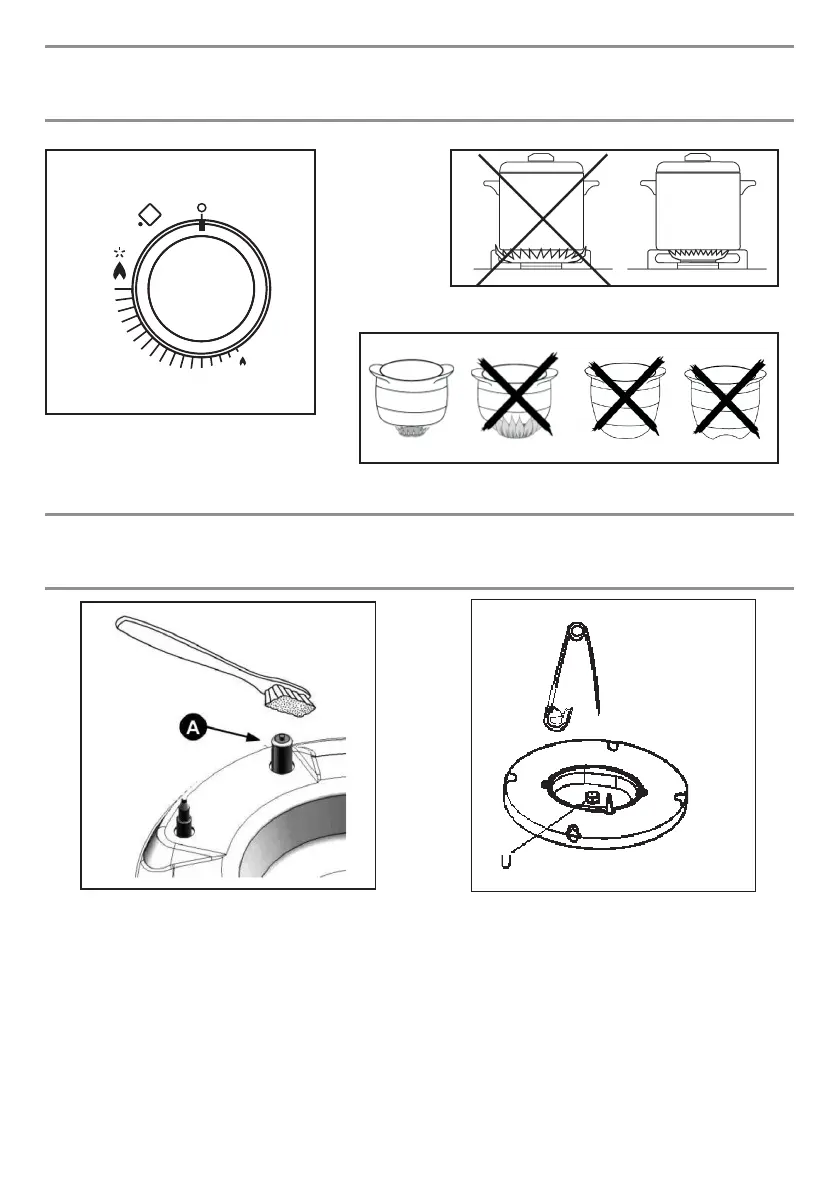 A

U