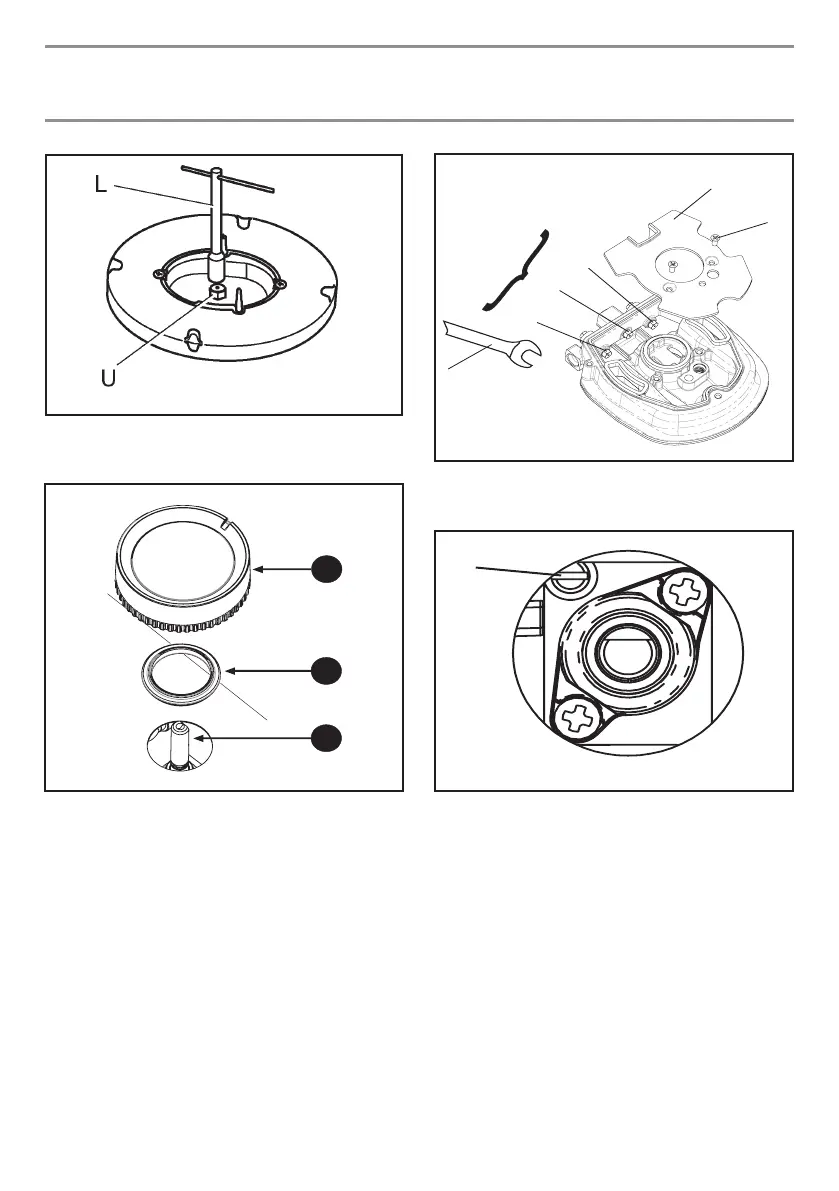 L

U