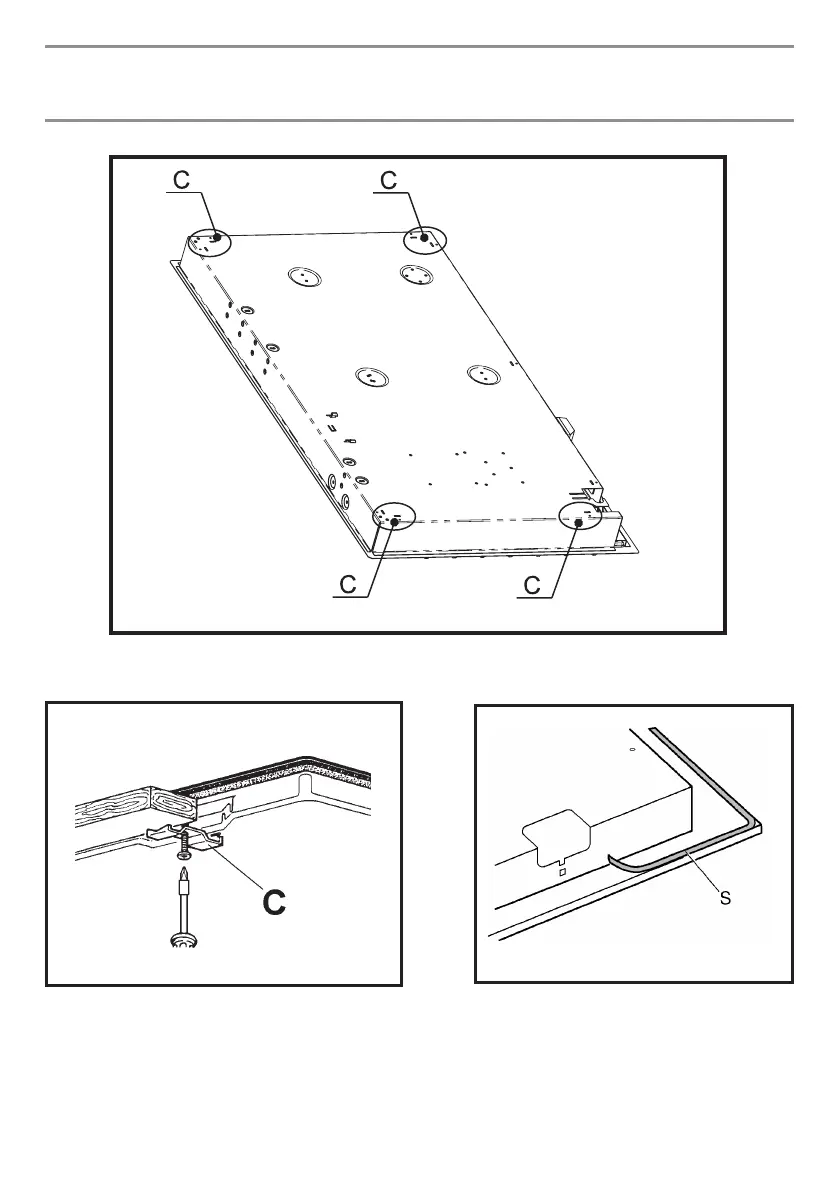 C
C
C
C

C

S