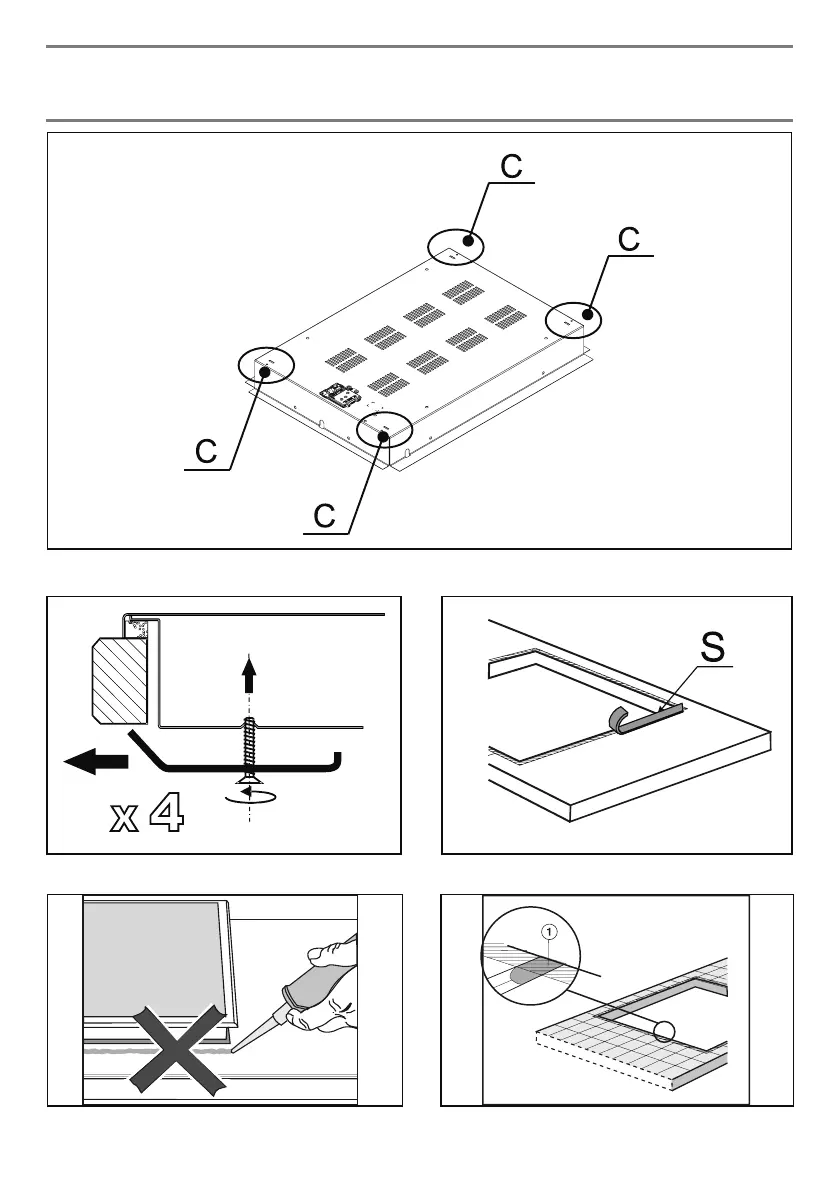 C

C

C

C

x 4

S

1