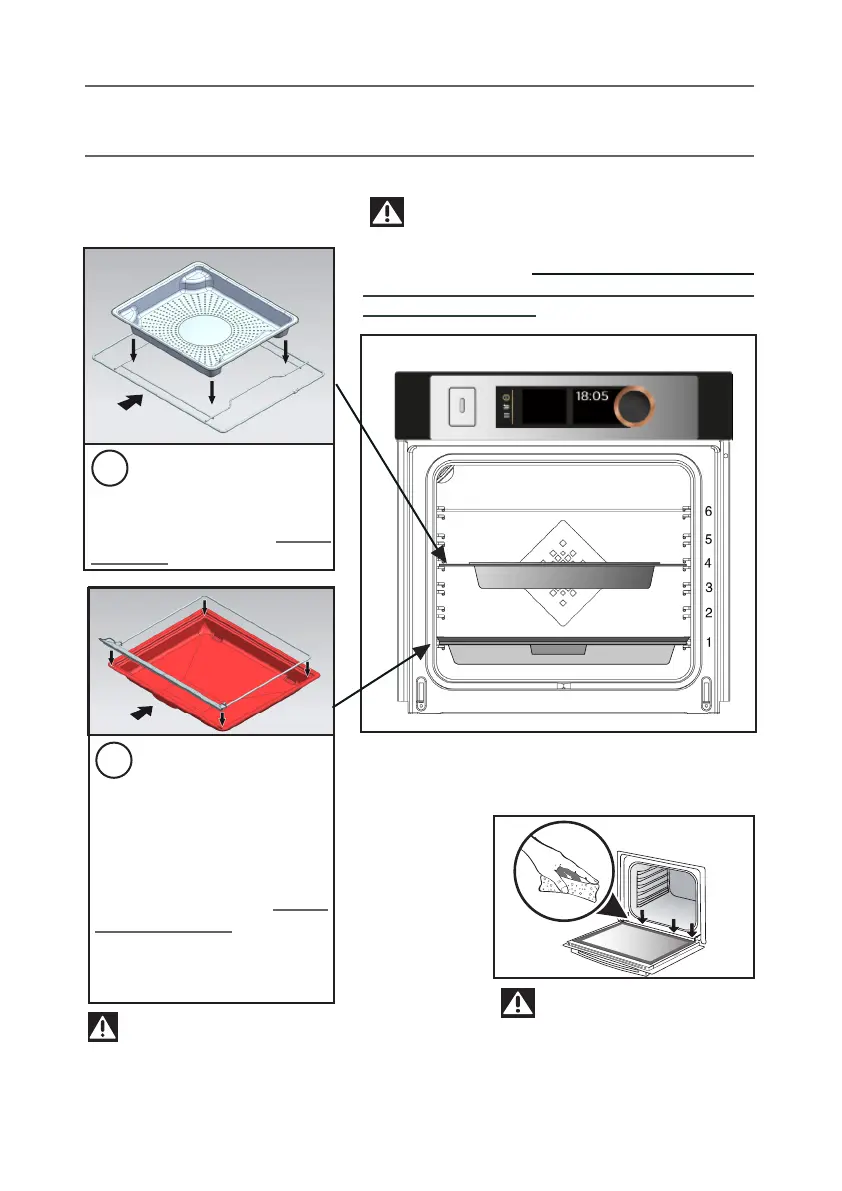 18:05

6
5
4
3
2
1