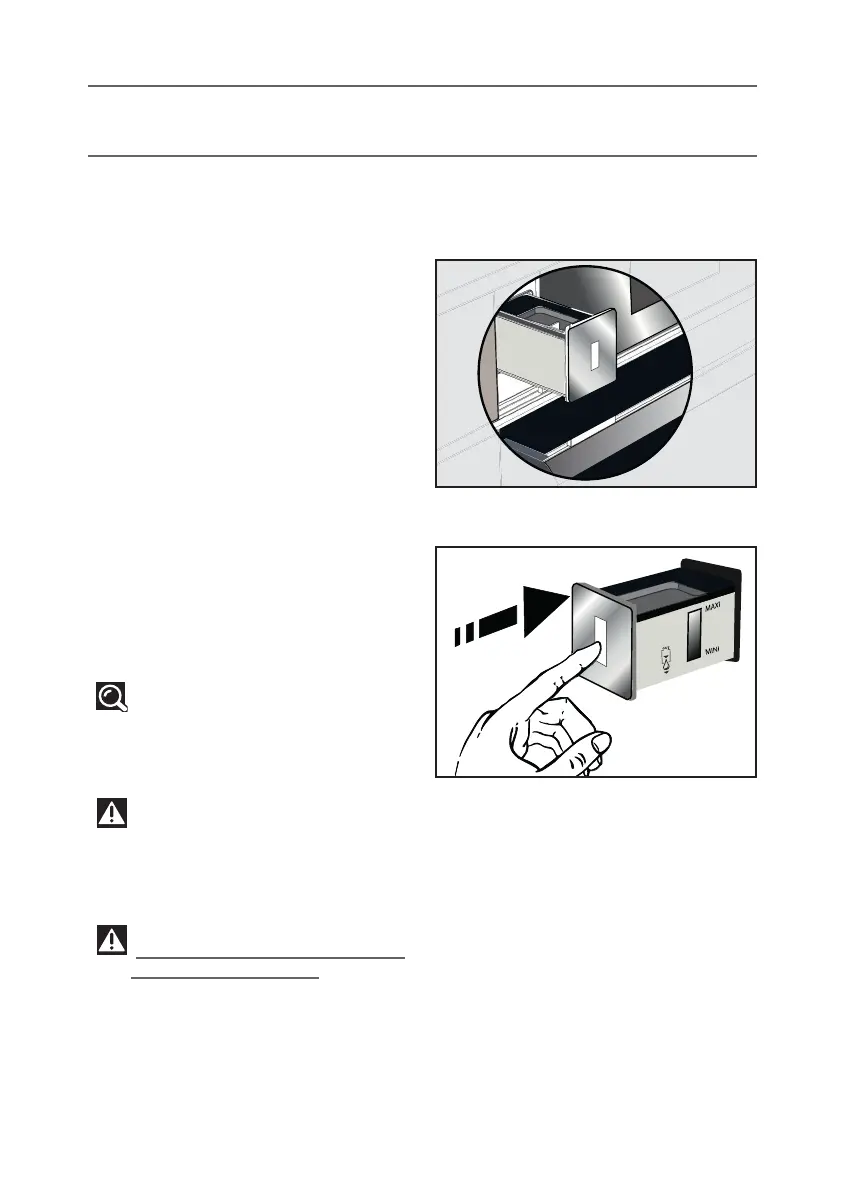 MAXI

MINI