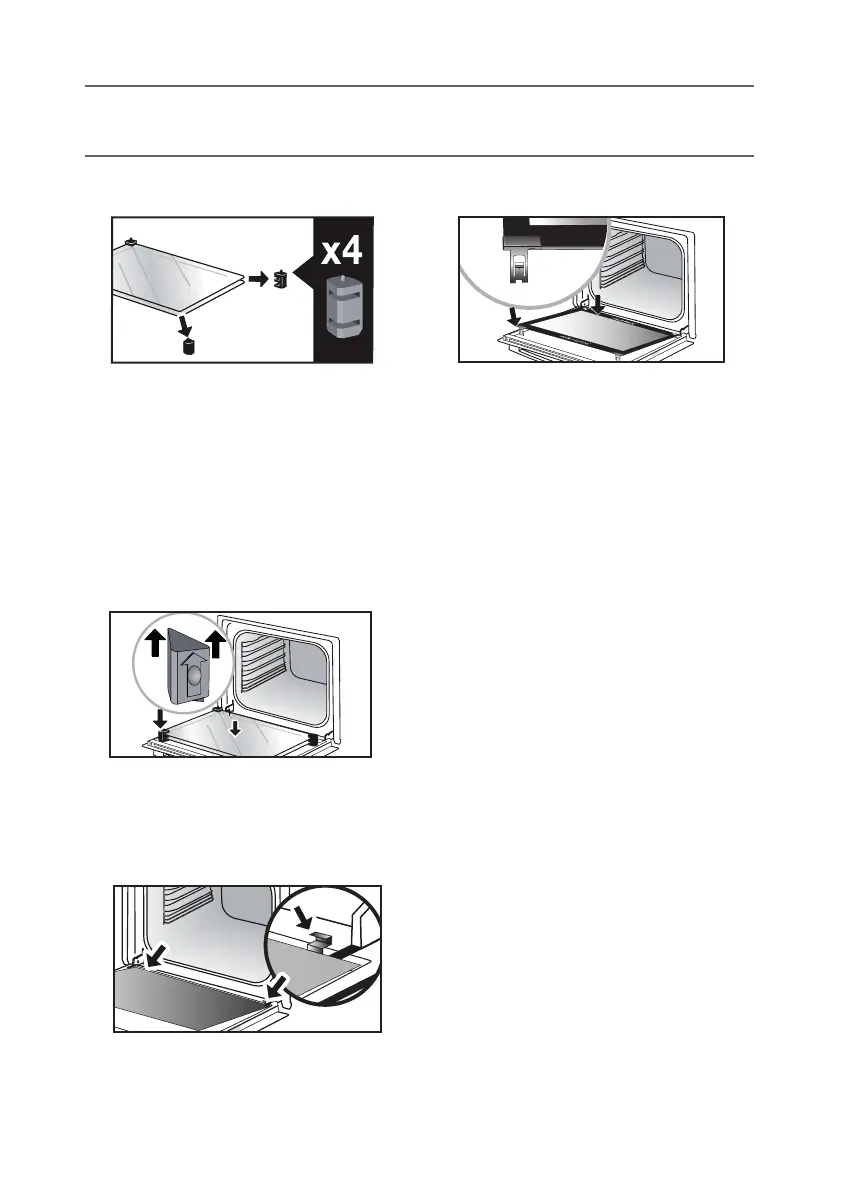 x4