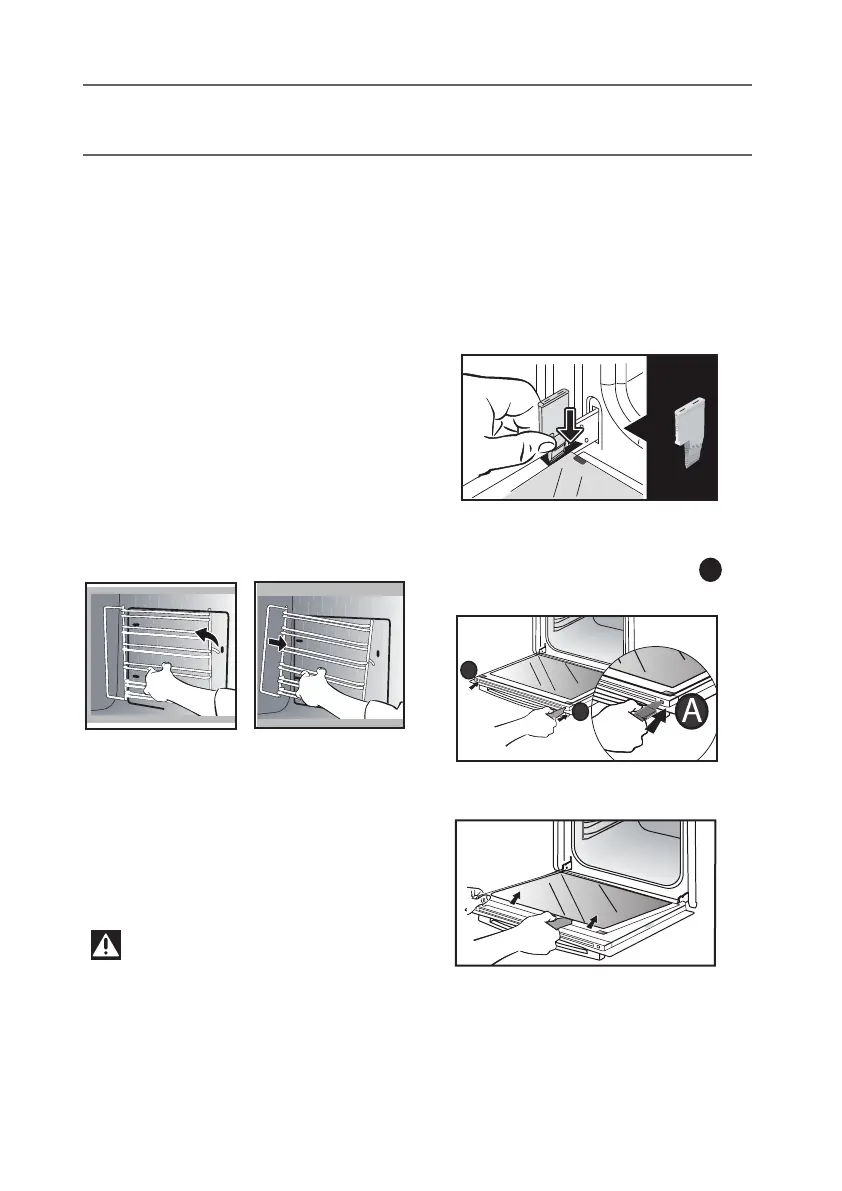 A