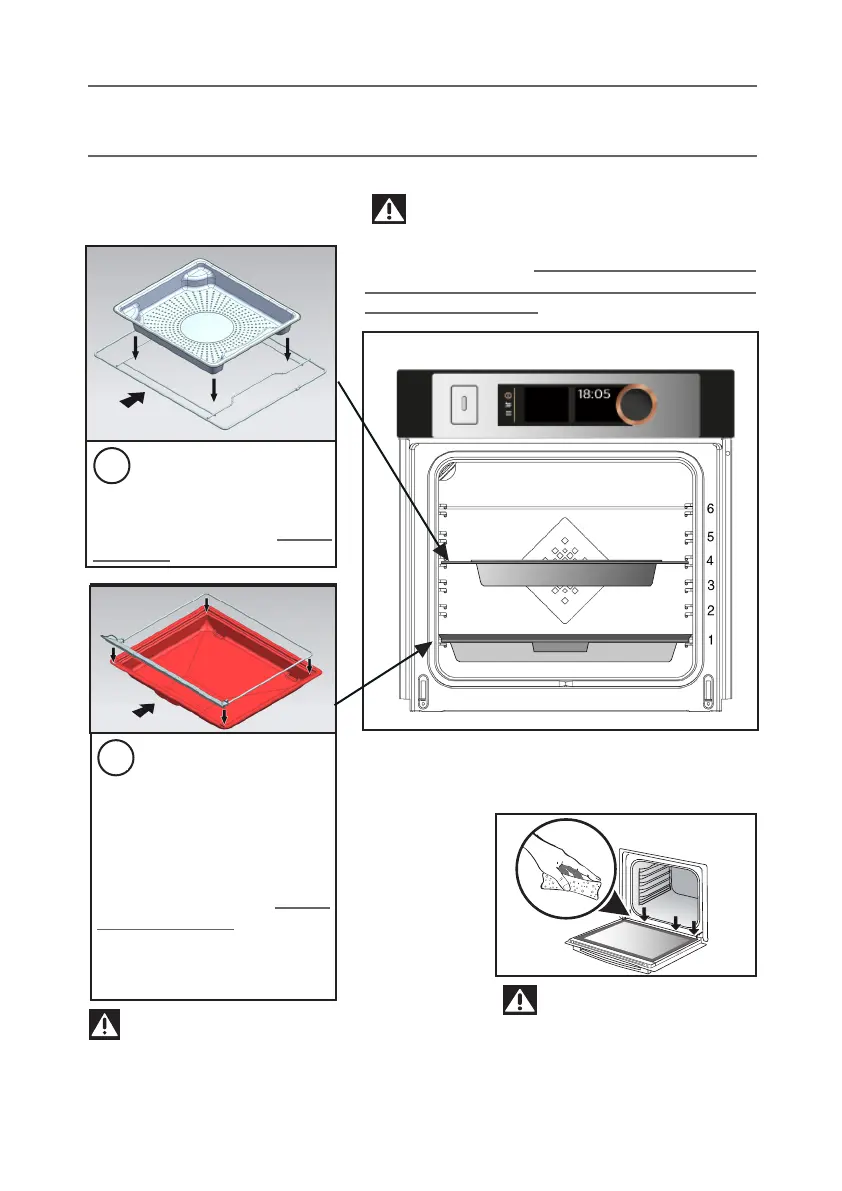 18:05

6
5
4
3
2
1