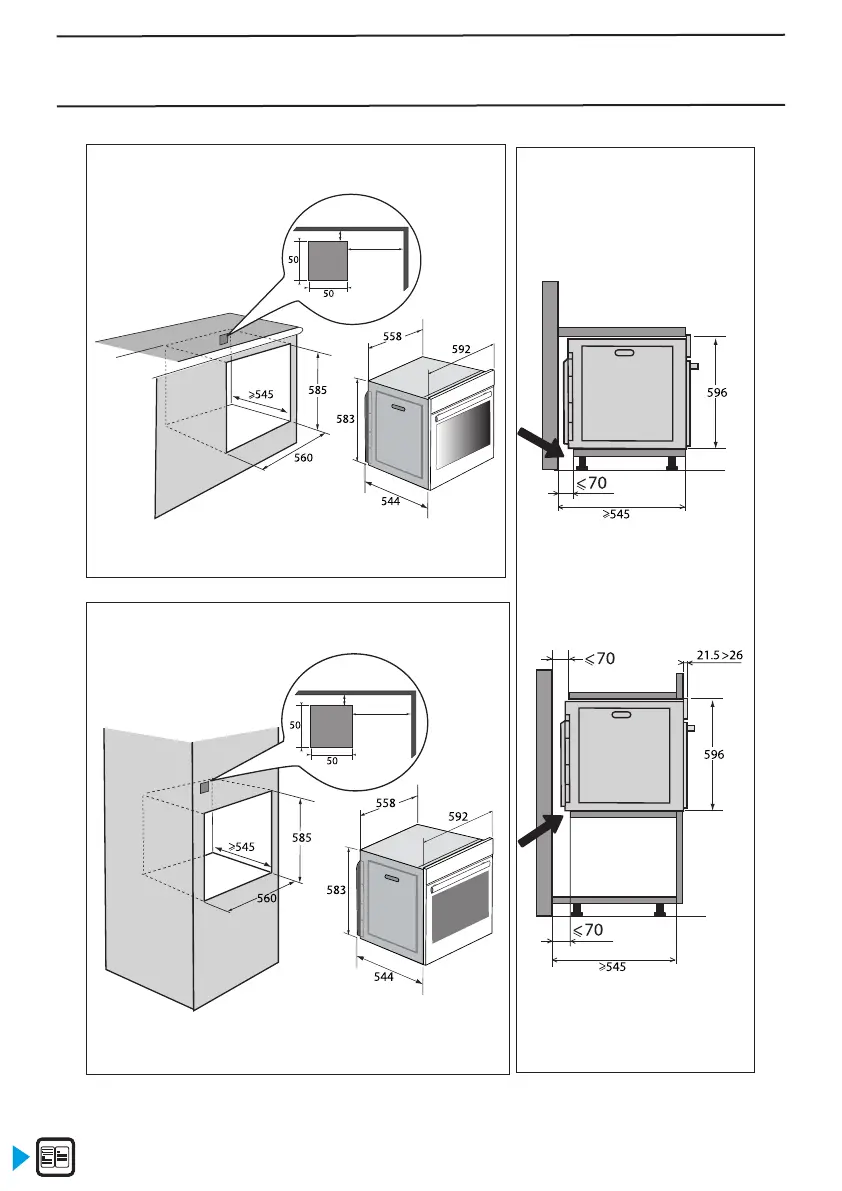 50
50
558
592
$\geqslant$545
585
583
560
544

596
$\leqslant$70
$\geqslant$545

50
50
558
592
$\geqslant$545
585
583
560
544

$\leqslant$70
21.5 >26
596
$\leqslant$70
$\geqslant$545