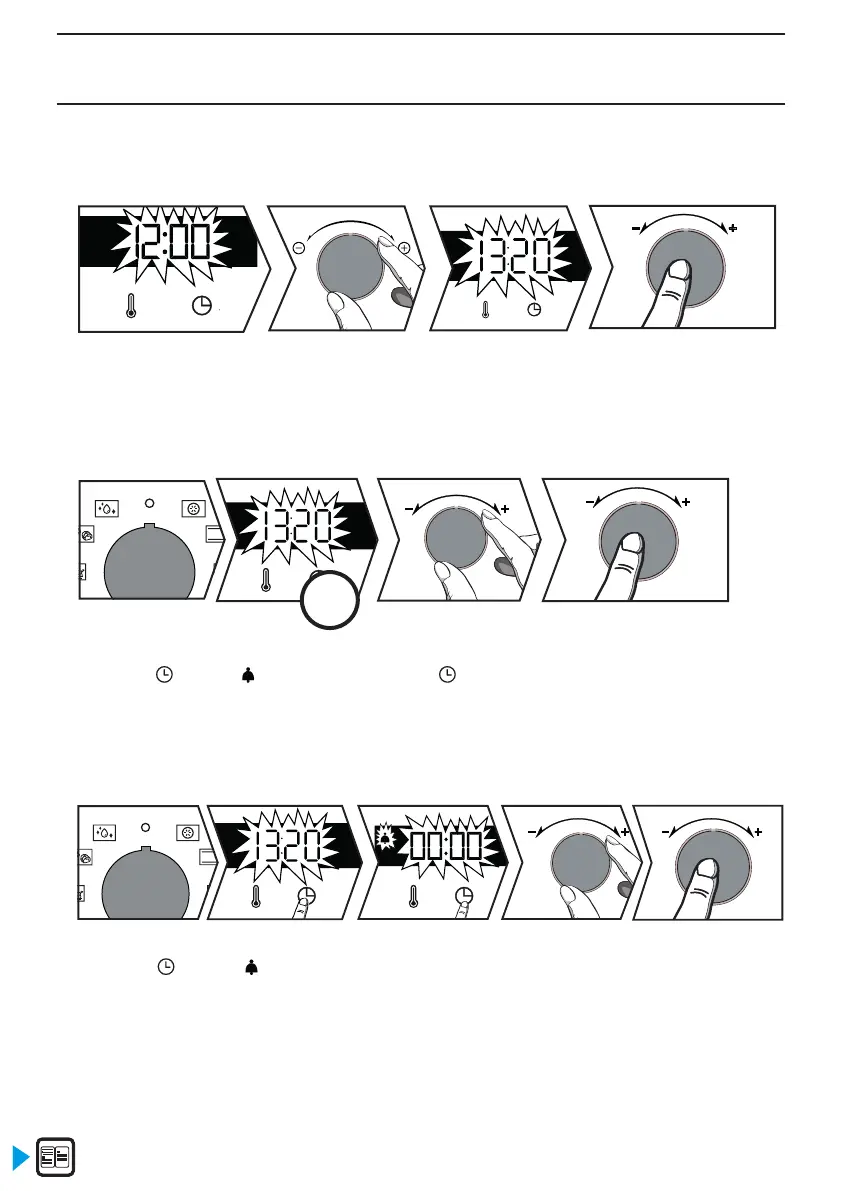 12:00

13:20

13:20

13:20

00:00