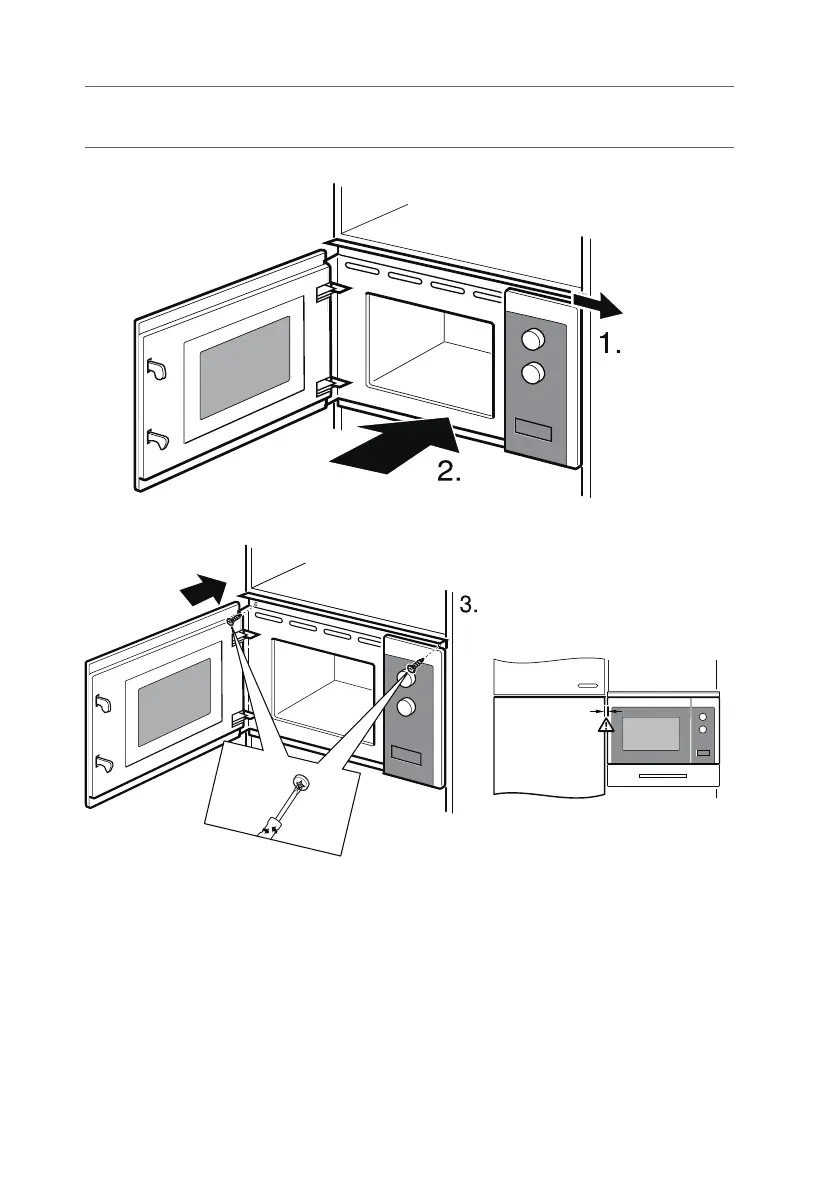 1.

2.

3.