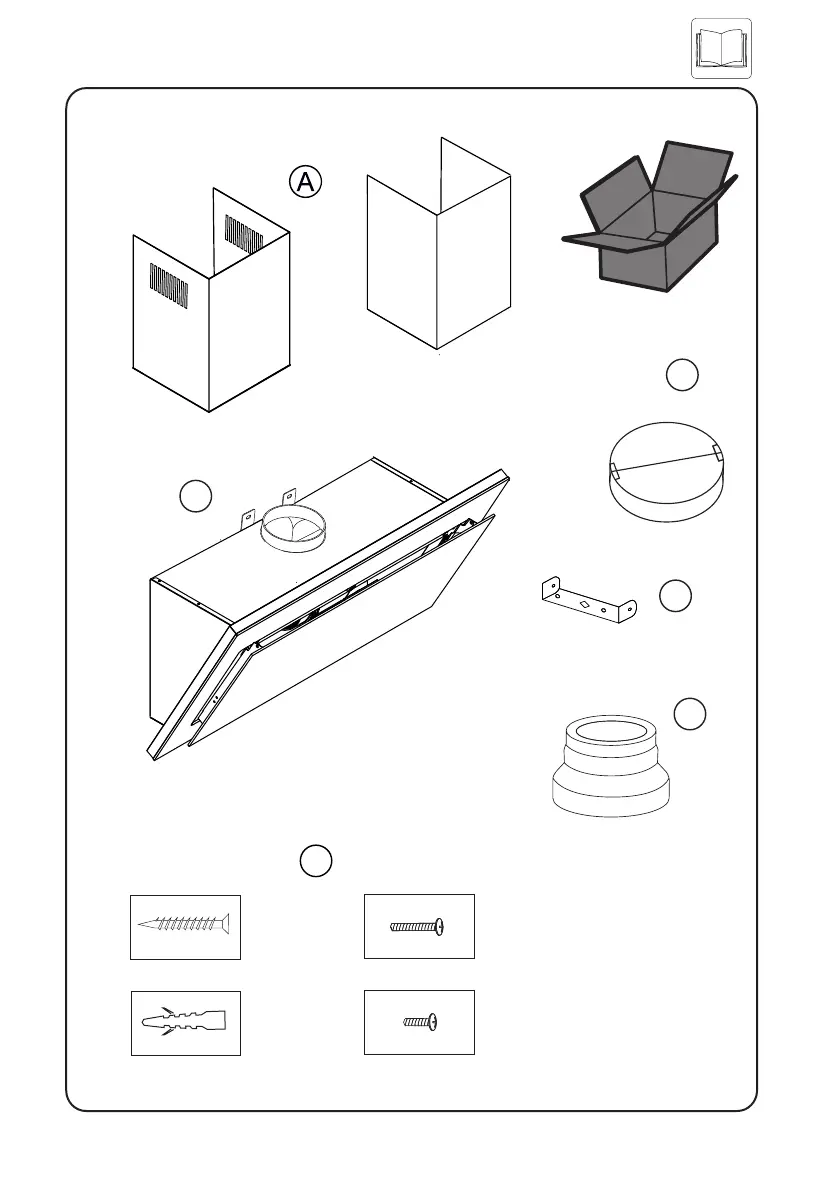 A