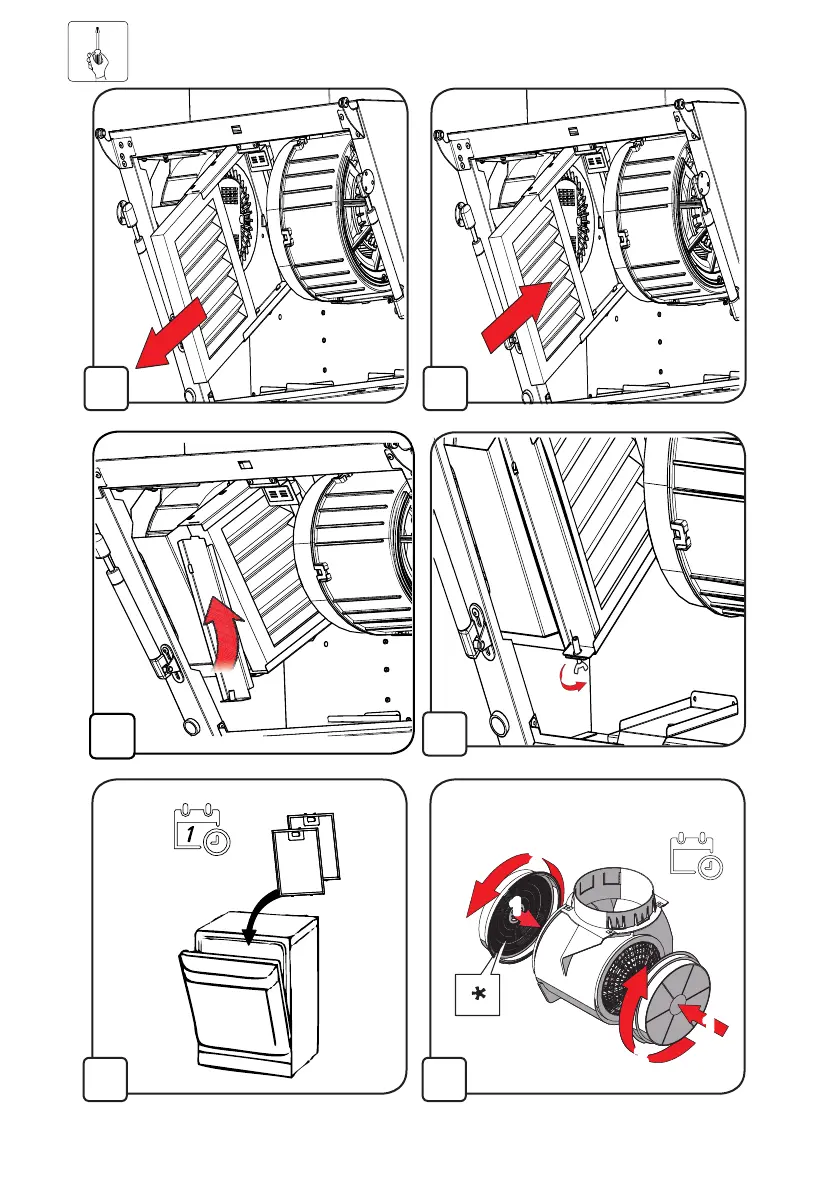 1

*