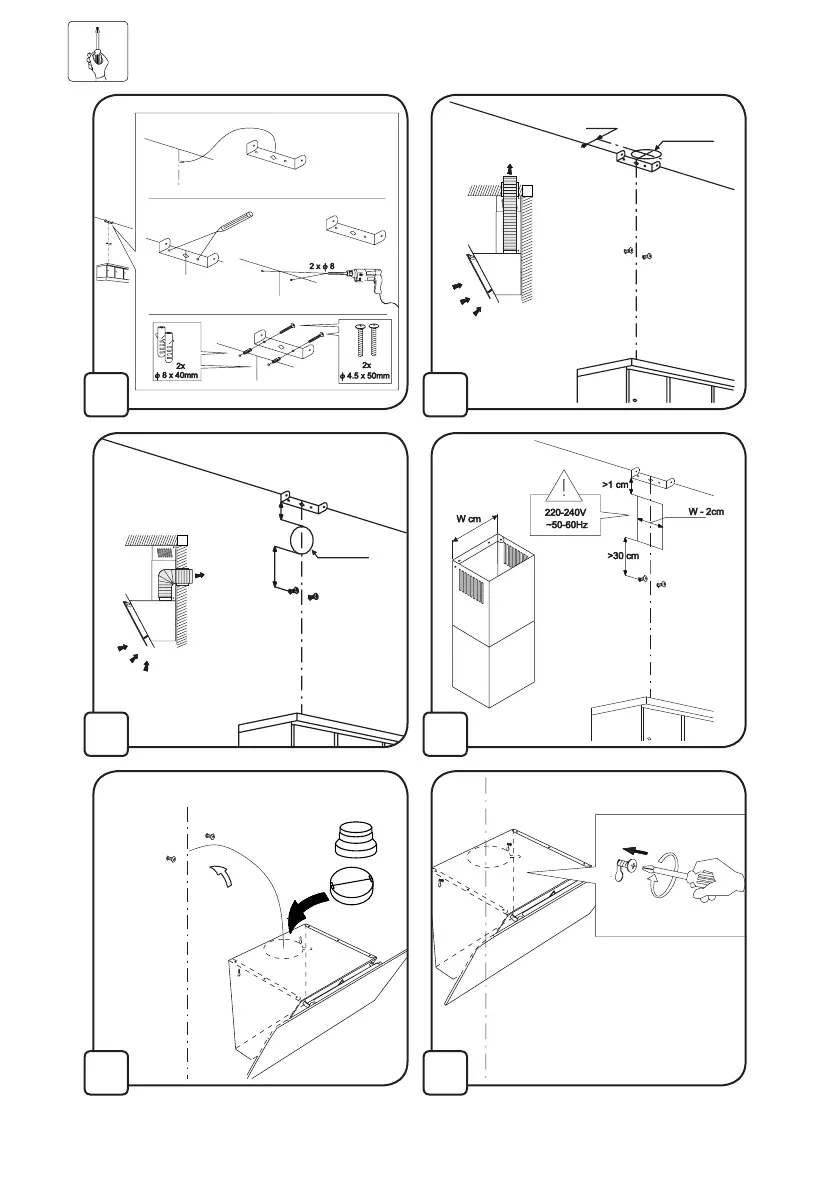 2 x ϕ 8

2x
ϕ 8 x 40mm

2x
ϕ 4.5 x 50mm

>1 cm
220-240V
~50-60Hz
W cm
W - 2cm
>30 cm