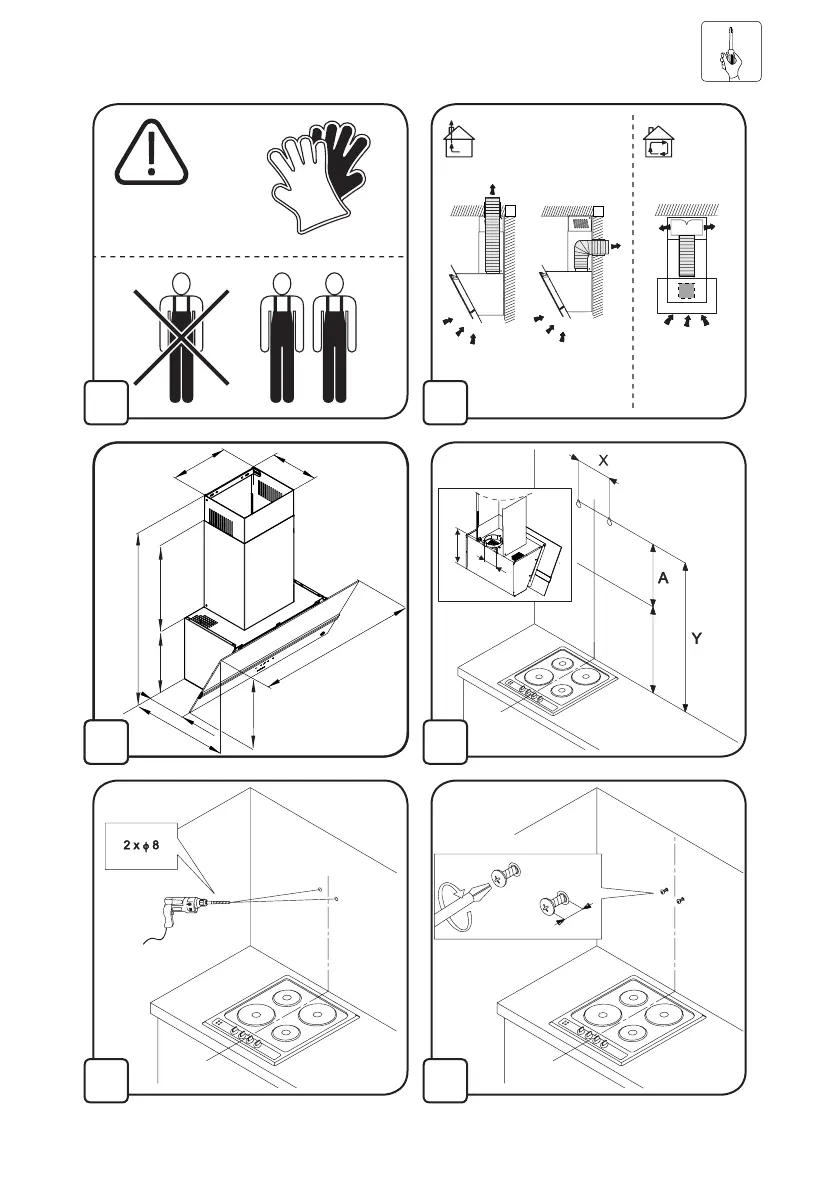 X

A

Y

2 x ϕ 8