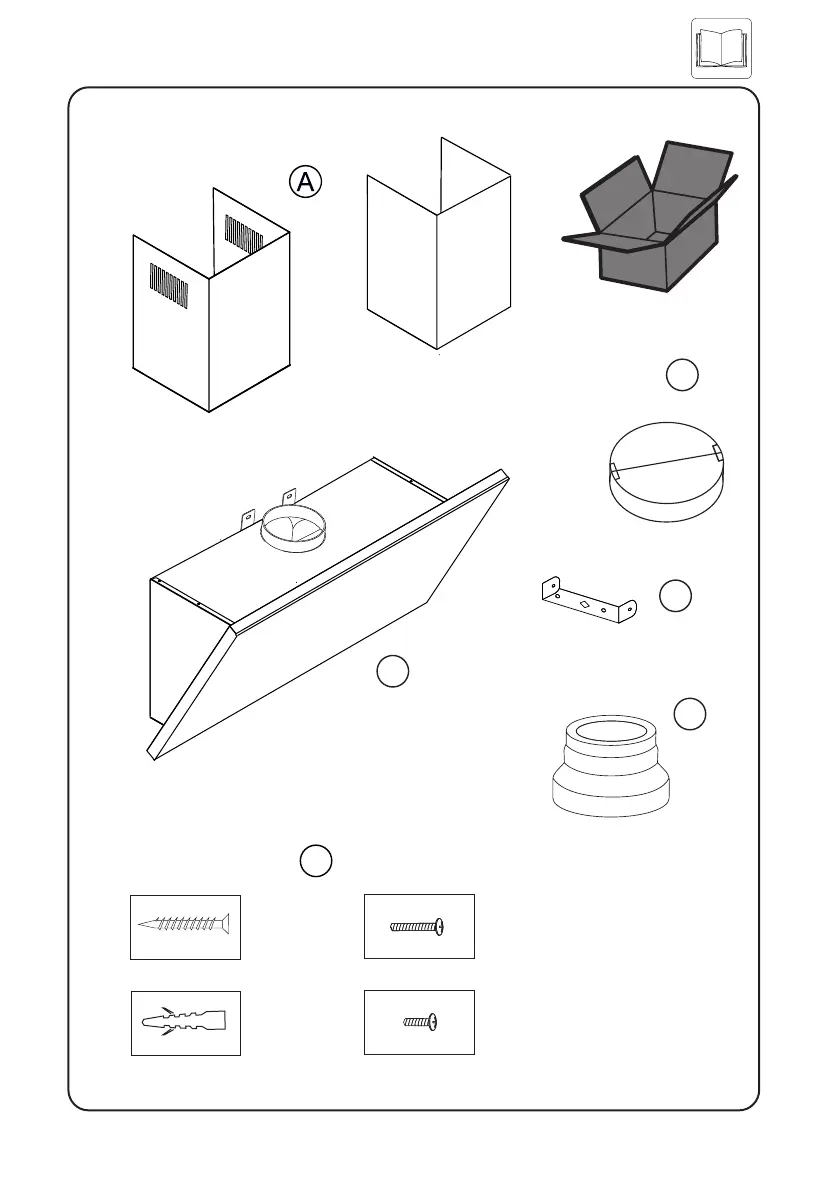 A