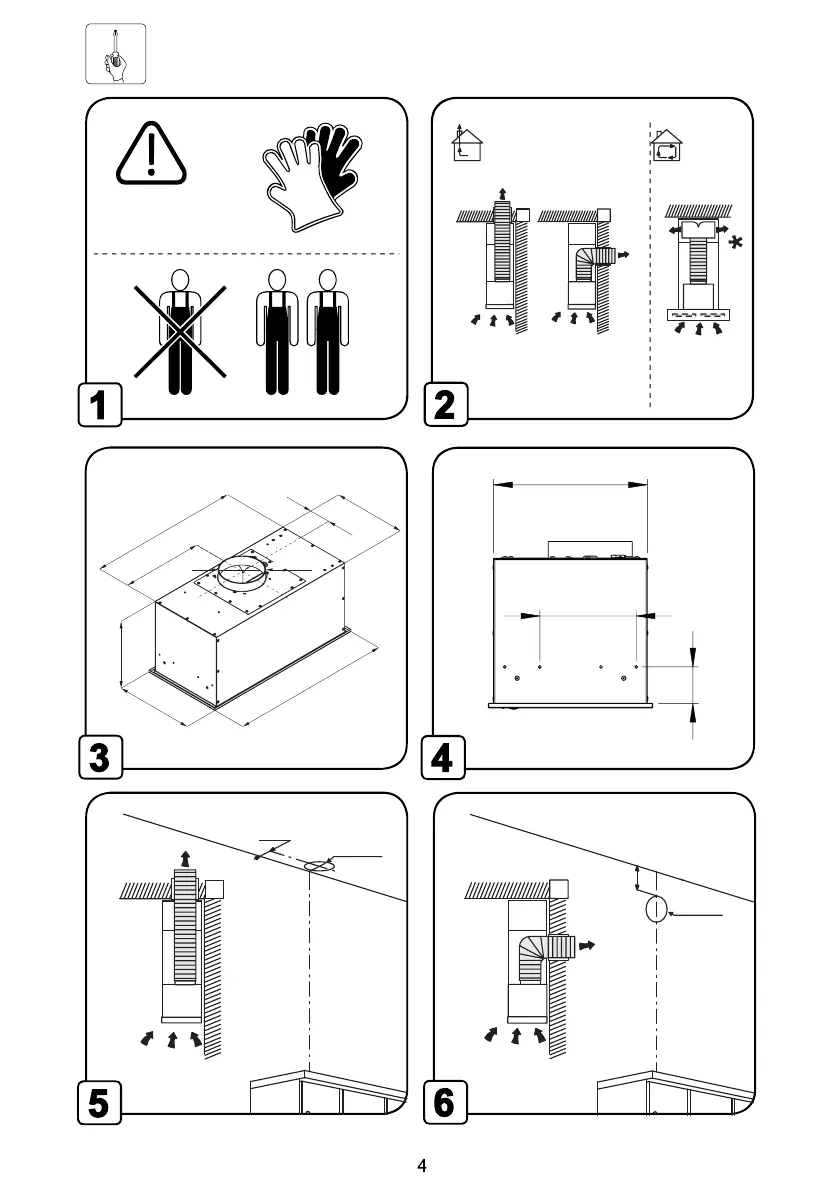 1

2

3

4

5

6

4