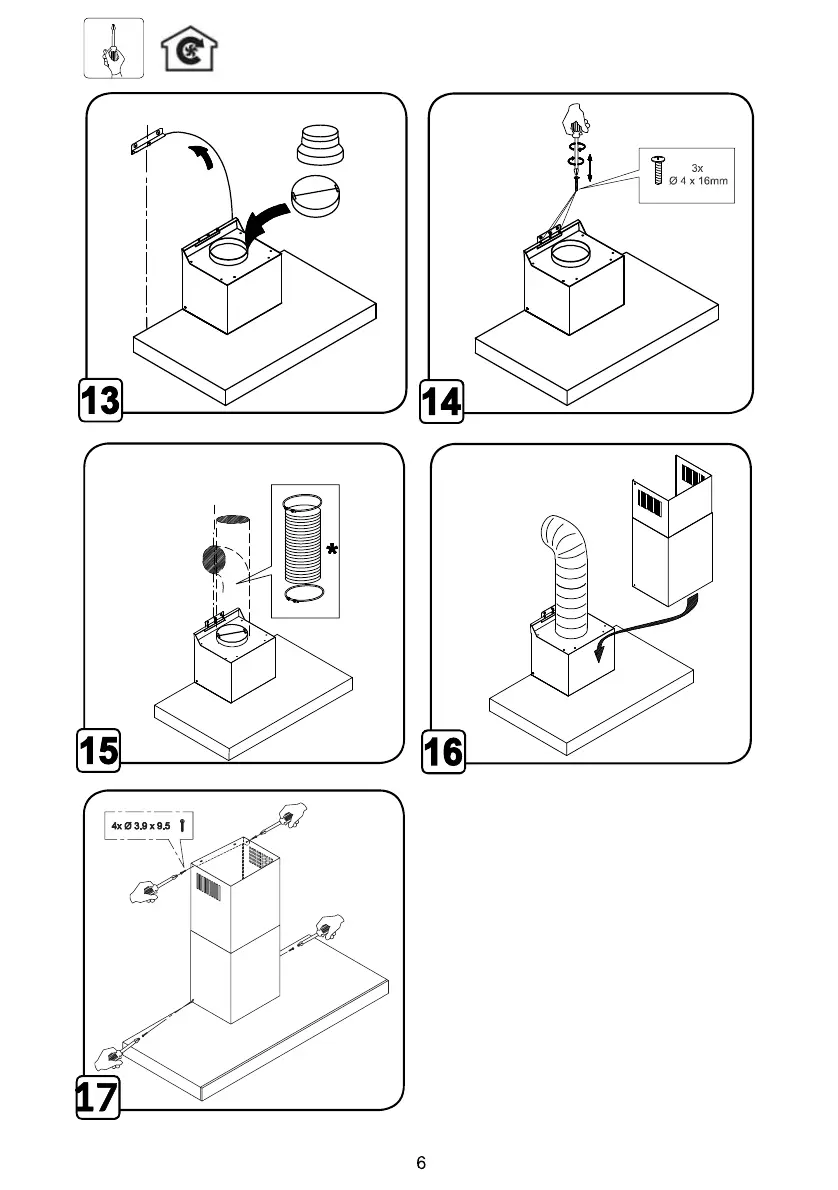 13

3x
Ø 4 x 16mm

14

*

15

16

4x Ø 3,9 x 9,5

17

6