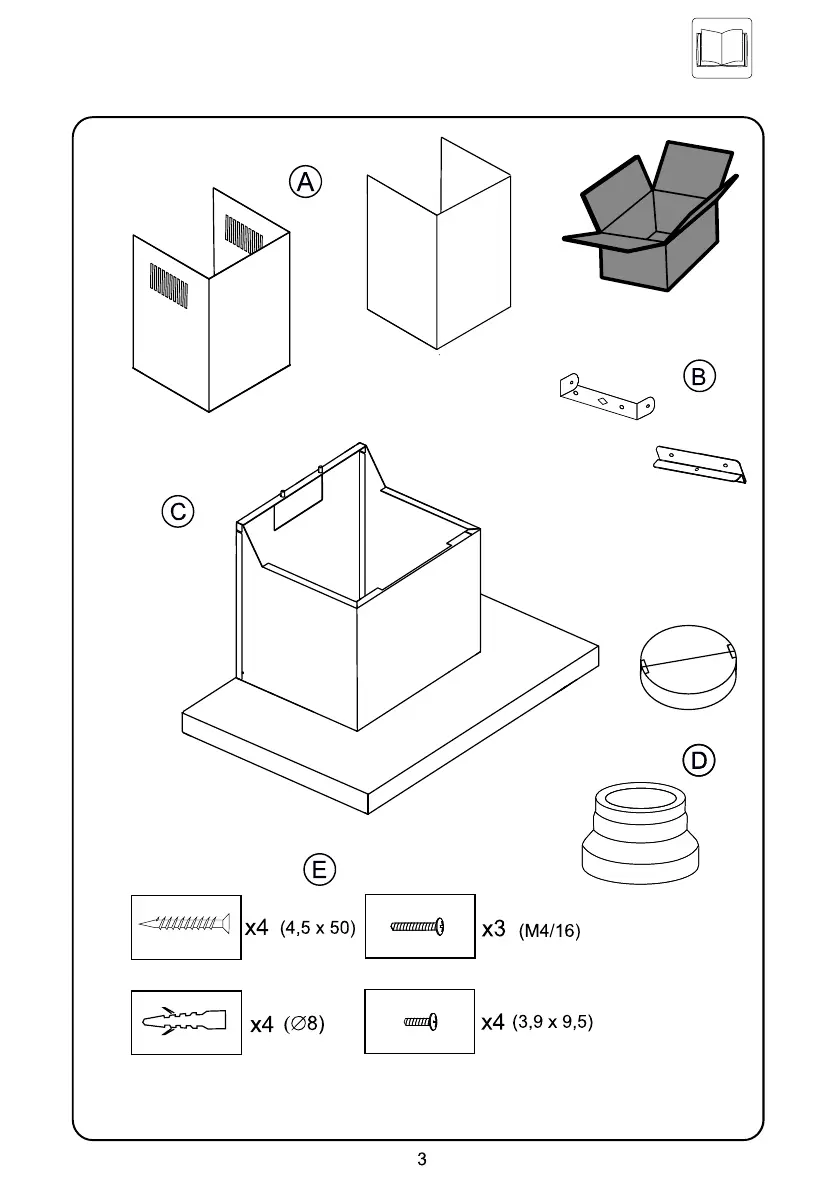 A

B

C

D

E

x4 (4,5 x 50)

x3 (M4/16)

x4 (∅8)

x4 (3,9 x 9,5)

3