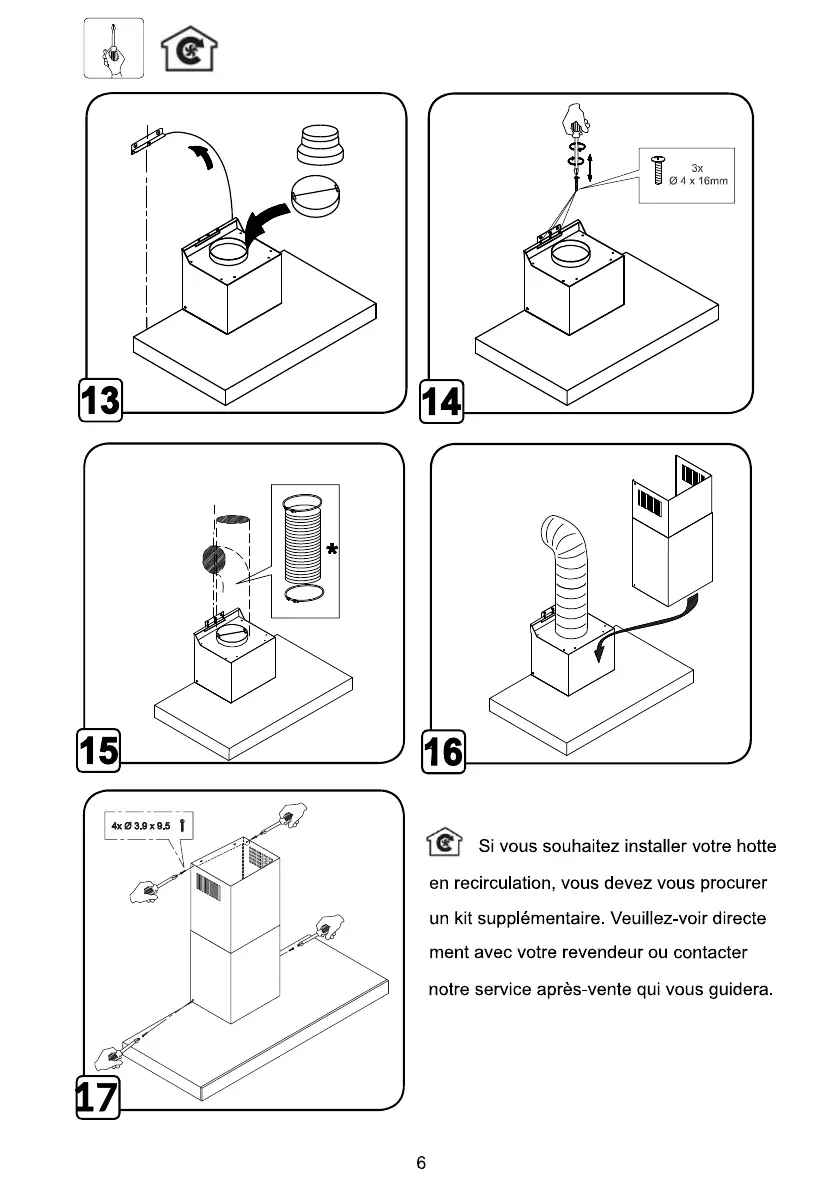 13

3x
Ø 4 x 16mm

14

*

15

16

4x Ø 3,9 x 9,5

17

Si vous souhaitez installer votre hotte en recirculation, vous devez vous procurer un kit supplémentaire. Veuillez-voir directe ment avec votre revendeur ou contacter notre service après-vente qui vous guidera.

6