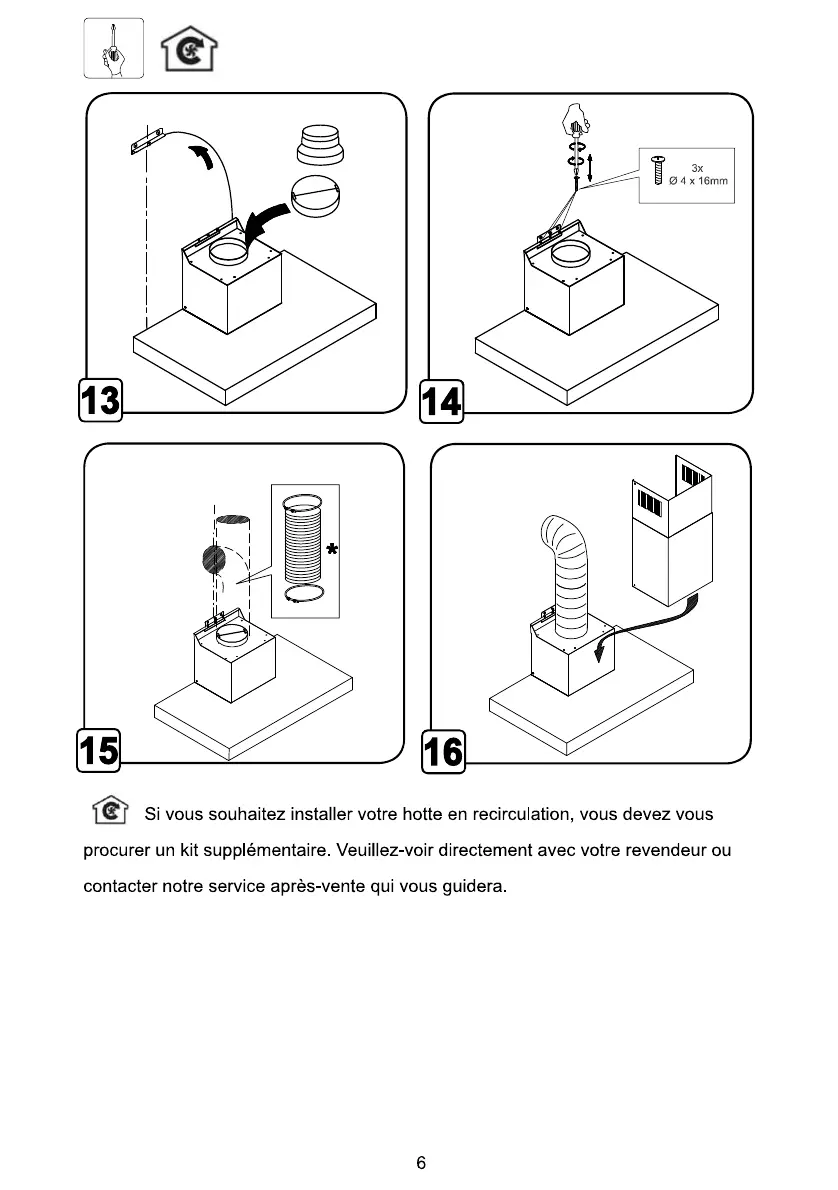 13

3x
Ø 4 x 16mm

14

*

15

16

Si vous souhaitez installer votre hotte en recirculation, vous devez vous procurer un kit supplémentaire. Veuillez-voir directement avec votre revendeur ou contacter notre service après-vente qui vous guidera.

6