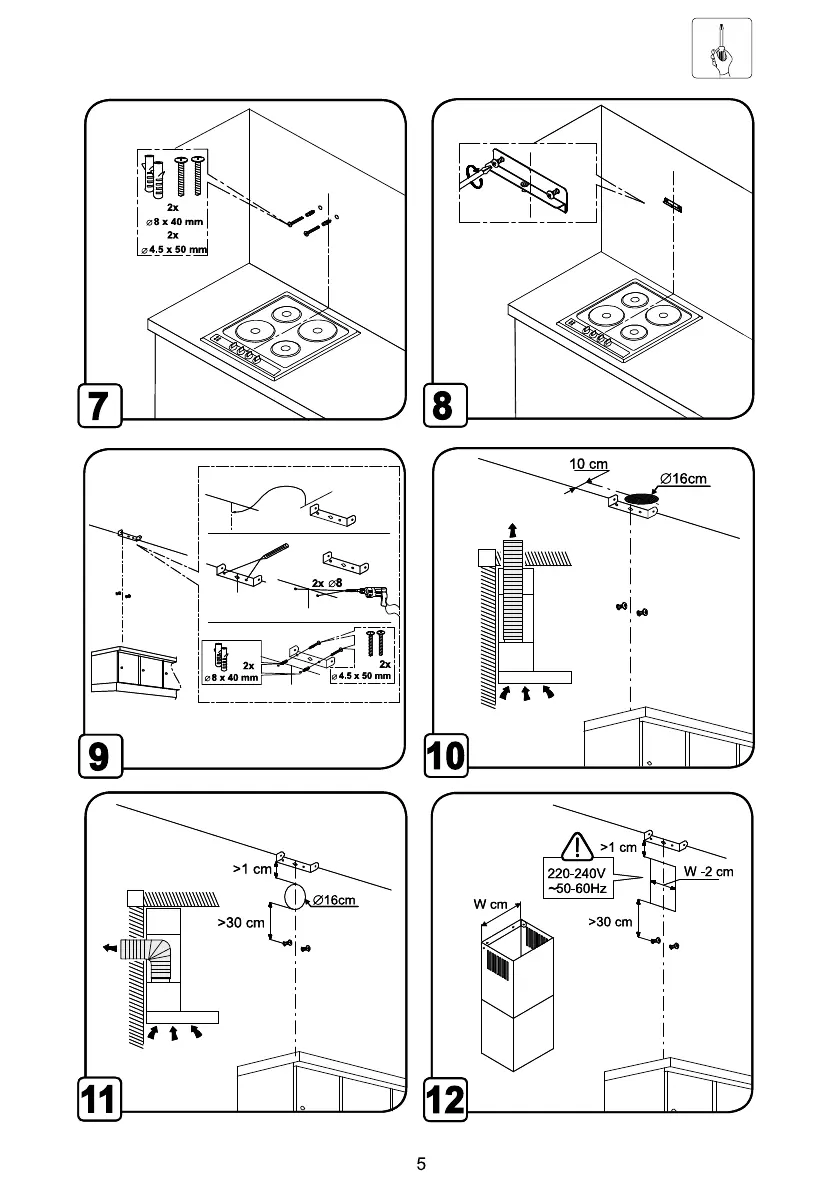 2x
⌀8 x 40 mm
2x
⌀4.5 x 50 mm

7

8

2x ⌀8
2x
⌀8 x 40 mm
2x
⌀4.5 x 50 mm

9

10 cm
⌀16cm

10

>1 cm
⌀16cm
>30 cm

11

>1 cm
220-240V
~50-60Hz
W -2 cm
W cm
>30 cm

12

5