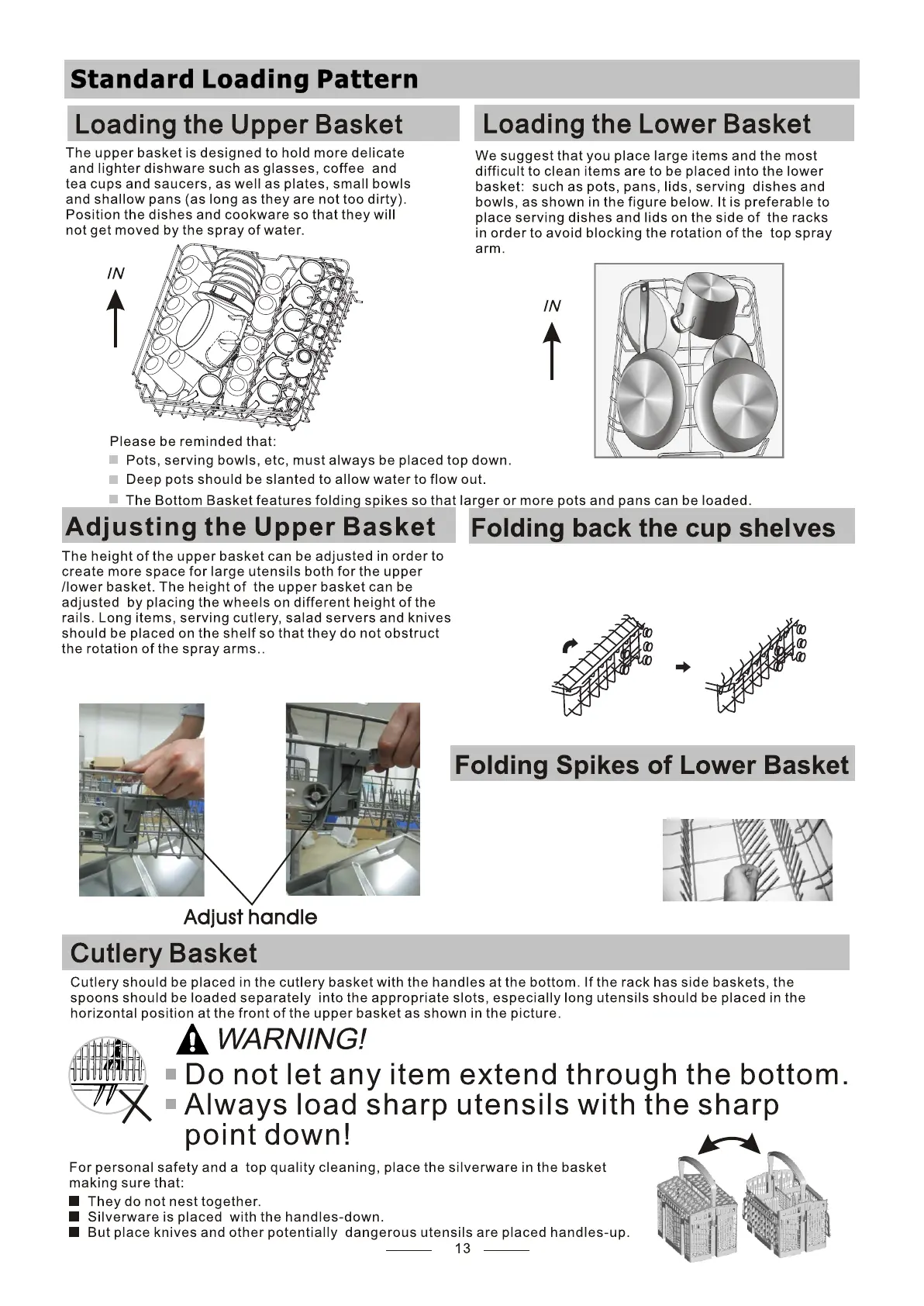 Standard Loading Pattern

Loading the Upper Basket

The upper basket is designed to hold more delicate and lighter dishware such as glasses, coffee and tea cups and saucers, as well as plates, small bowls and shallow pans (as long as they are not too dirty). Position the dishes and cookware so that they will not get moved by the spray of water.

IN

Loading the Lower Basket

We suggest that you place large items and the most difficult to clean items are to be placed into the lower basket: such as pots, pans, lids, serving dishes and bowls, as shown in the figure below. It is preferable to place serving dishes and lids on the side of the racks in order to avoid blocking the rotation of the top spray arm.

IN

Please be reminded that:
Pots, serving bowls, etc, must always be placed top down.
Deep pots should be slanted to allow water to flow out.
The Bottom Basket features folding spikes so that larger or more pots and pans can be loaded.

Adjusting the Upper Basket

The height of the upper basket can be adjusted in order to create more space for large utensils both for the upper /lower basket. The height of the upper basket can be adjusted by placing the wheels on different height of the rails. Long items, serving cutlery, salad servers and knives should be placed on the shelf so that they do not obstruct the rotation of the spray arms..

Adjust handle

Folding back the cup shelves

Folding Spikes of Lower Basket

Cutlery Basket

Cutlery should be placed in the cutlery basket with the handles at the bottom. If the rack has side baskets, the spoons should be loaded separately into the appropriate slots, especially long utensils should be placed in the horizontal position at the front of the upper basket as shown in the picture.

WARNING!
Do not let any item extend through the bottom.
Always load sharp utensils with the sharp point down!

For personal safety and a top quality cleaning, place the silverware in the basket making sure that:
They do not nest together.
Silverware is placed with the handles-down.
But place knives and other potentially dangerous utensils are placed handles-up.

13