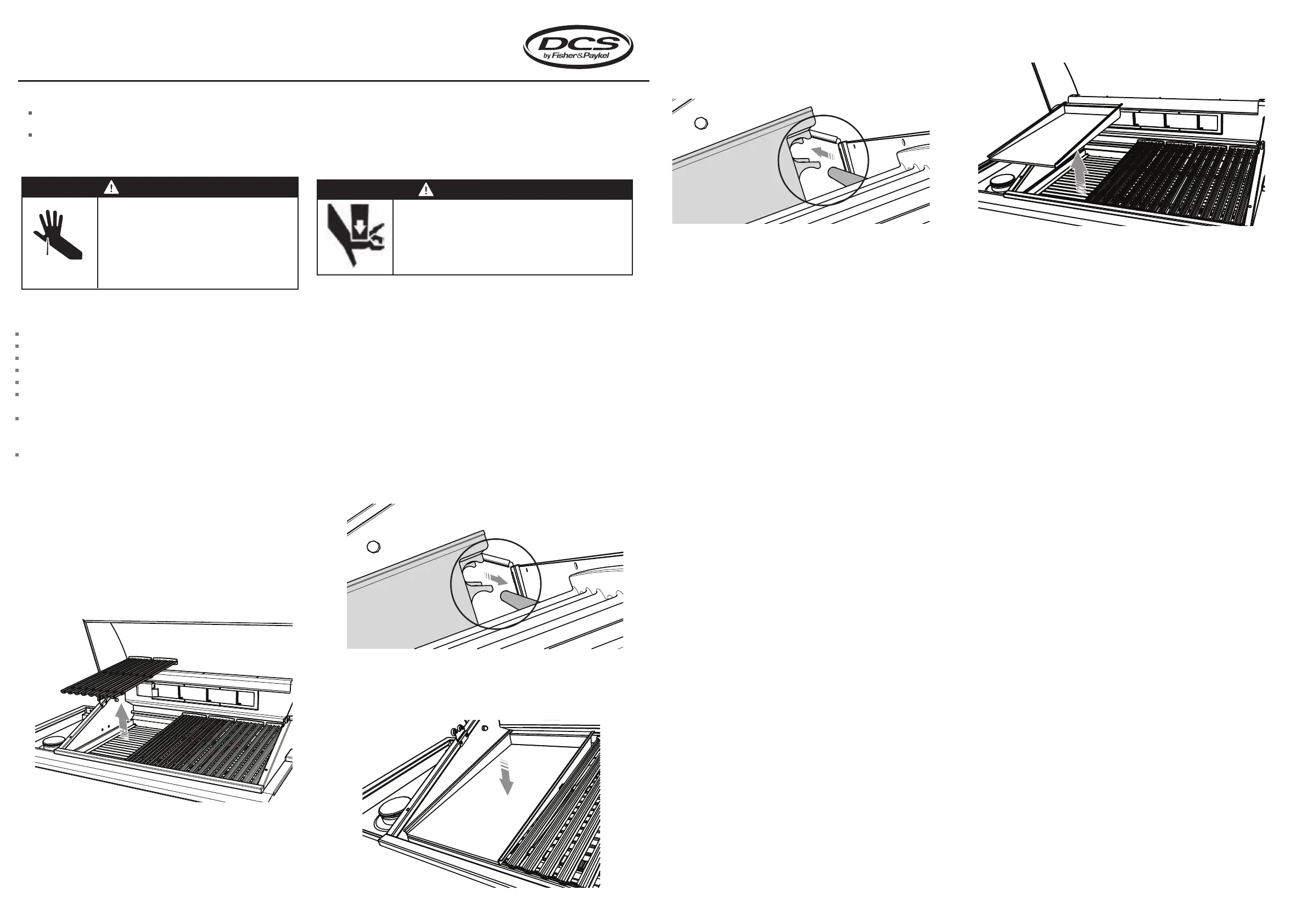 DCS
by Fisher&Paykel