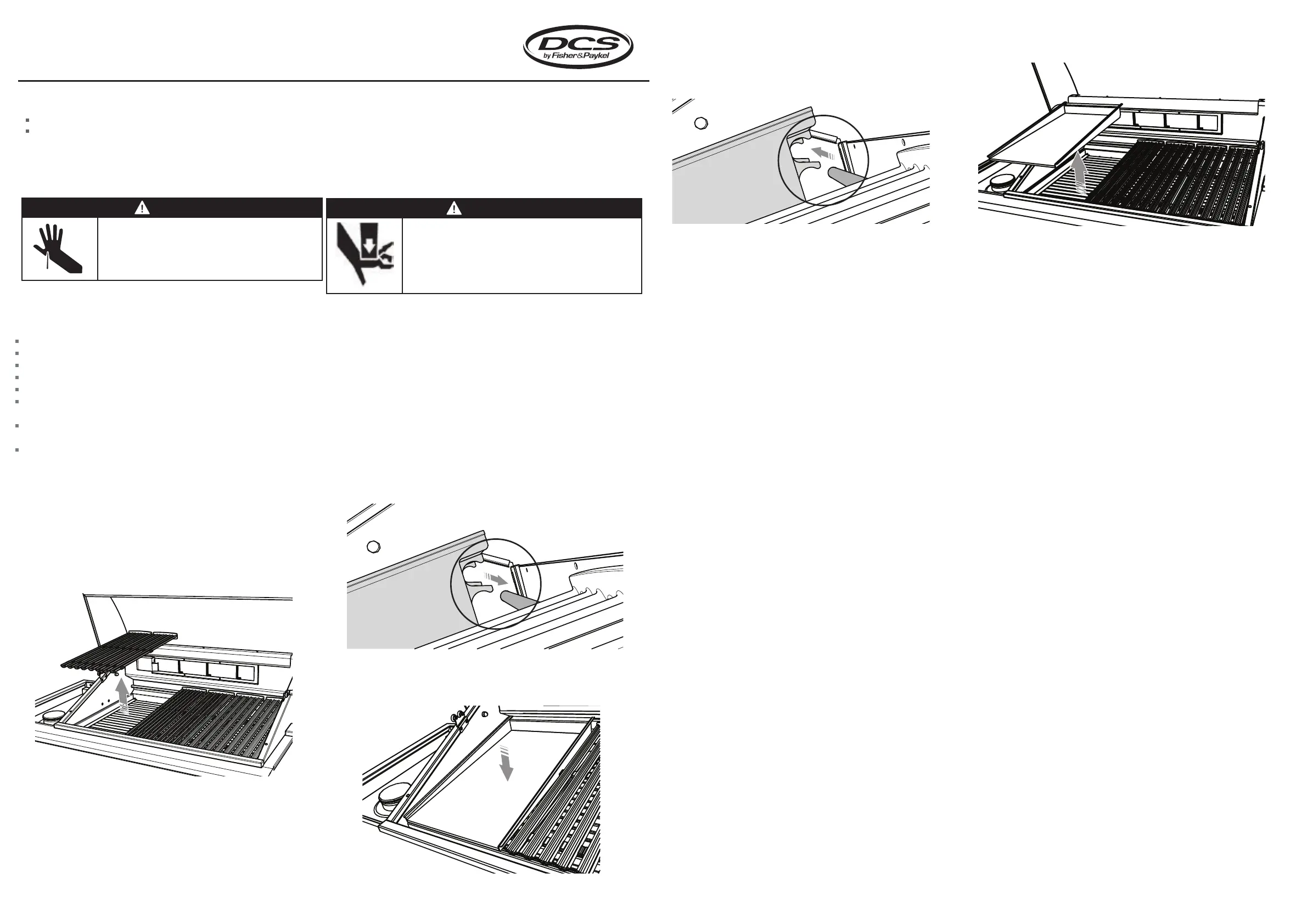 DCS
by Fisher&Paykel