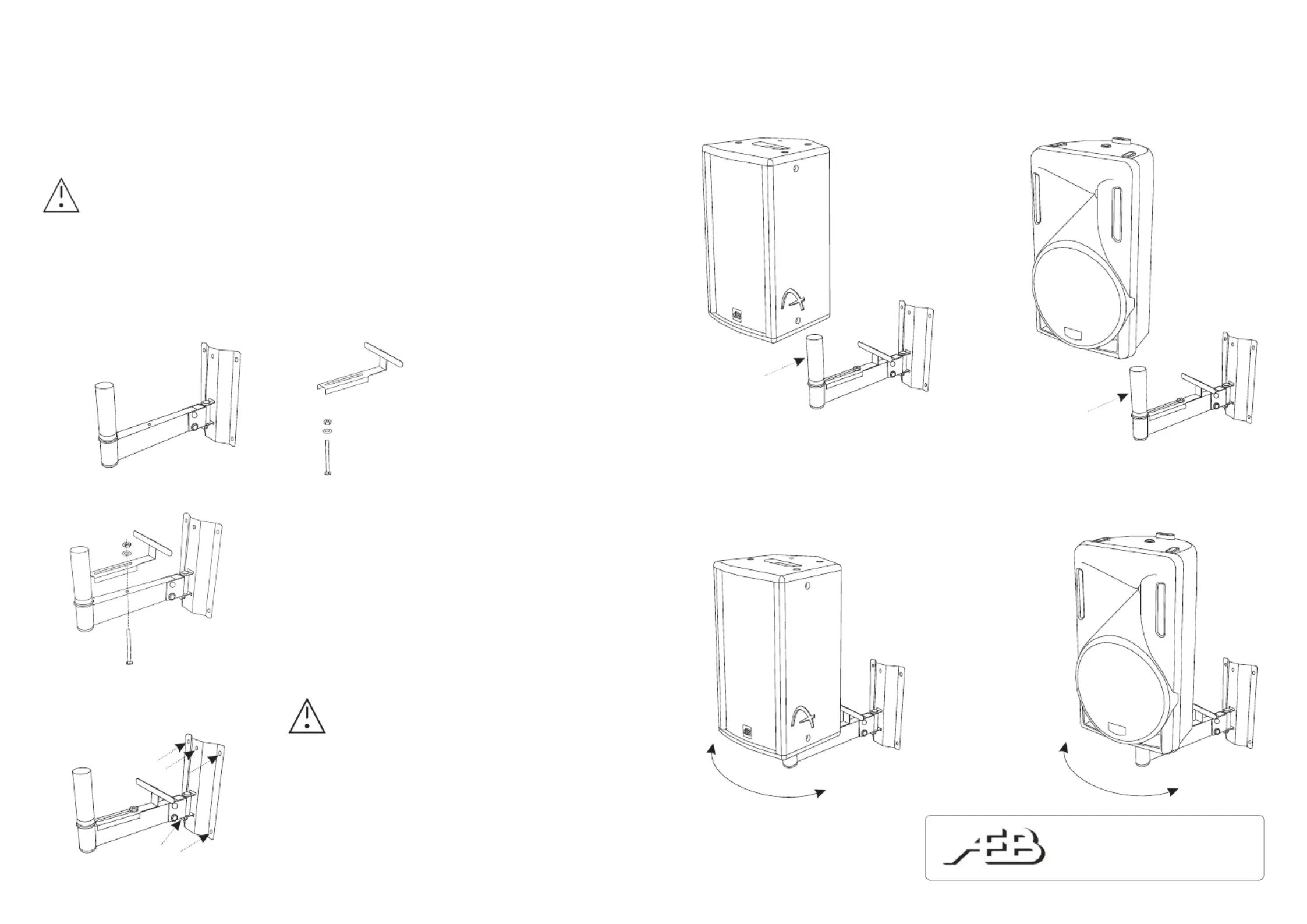 AEB