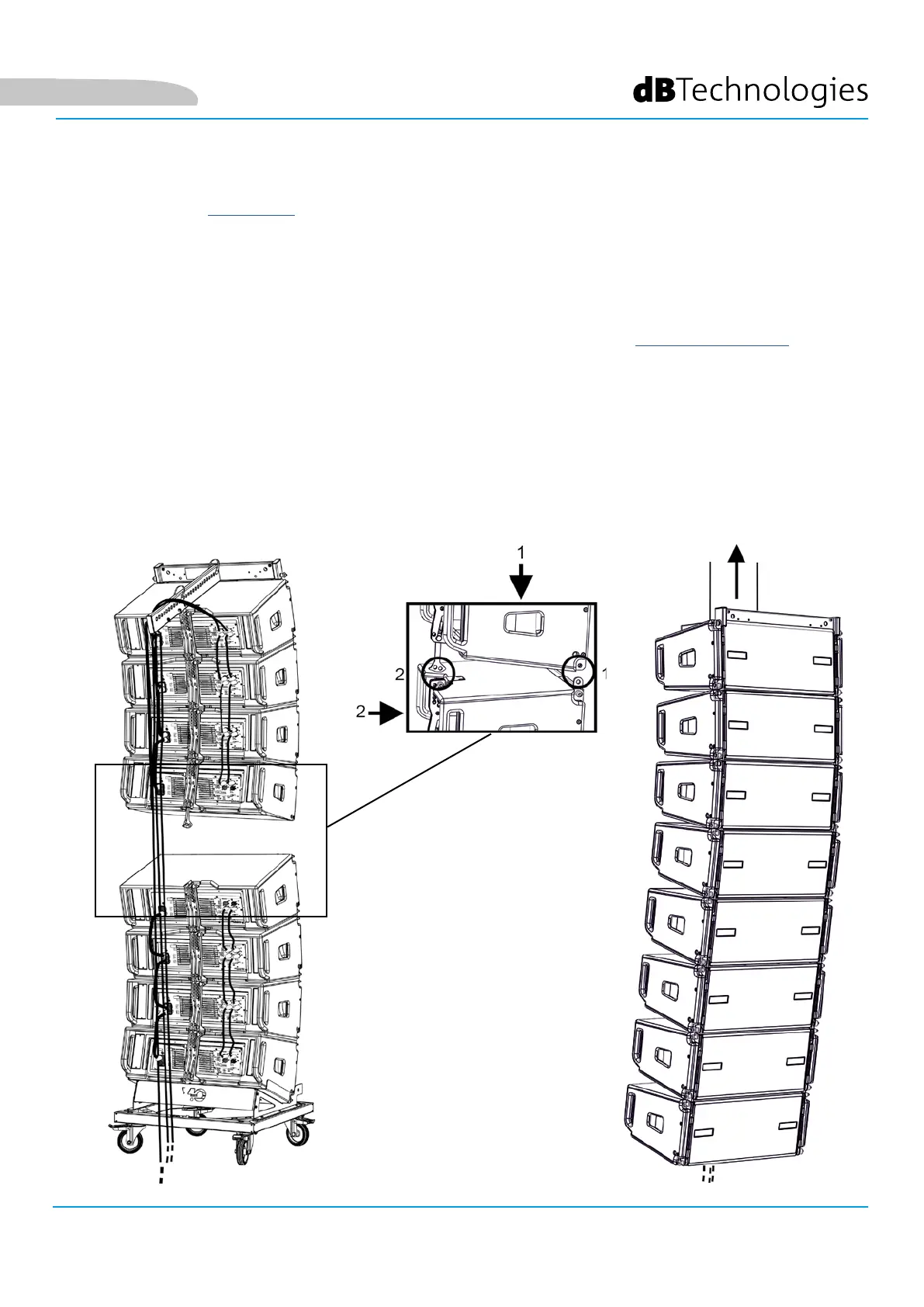 dBTechnologies

1

2

1

2