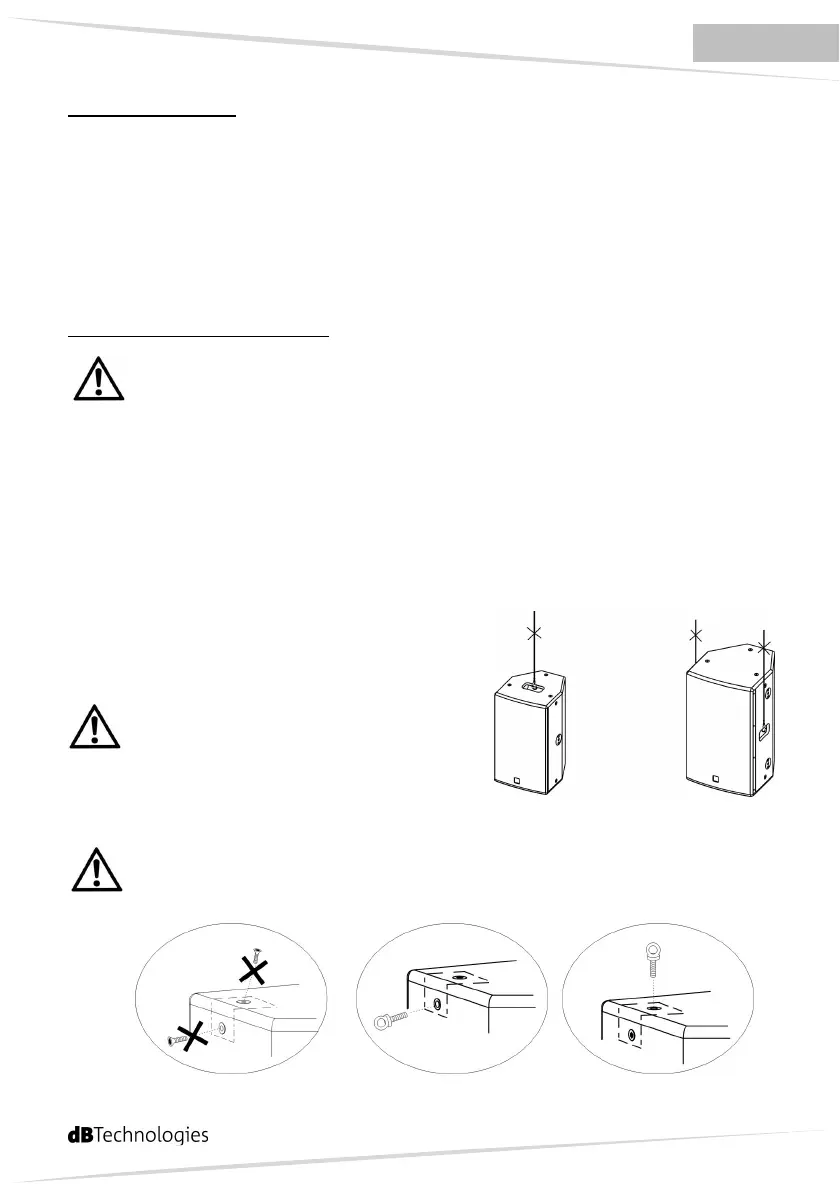 dBTechnologies