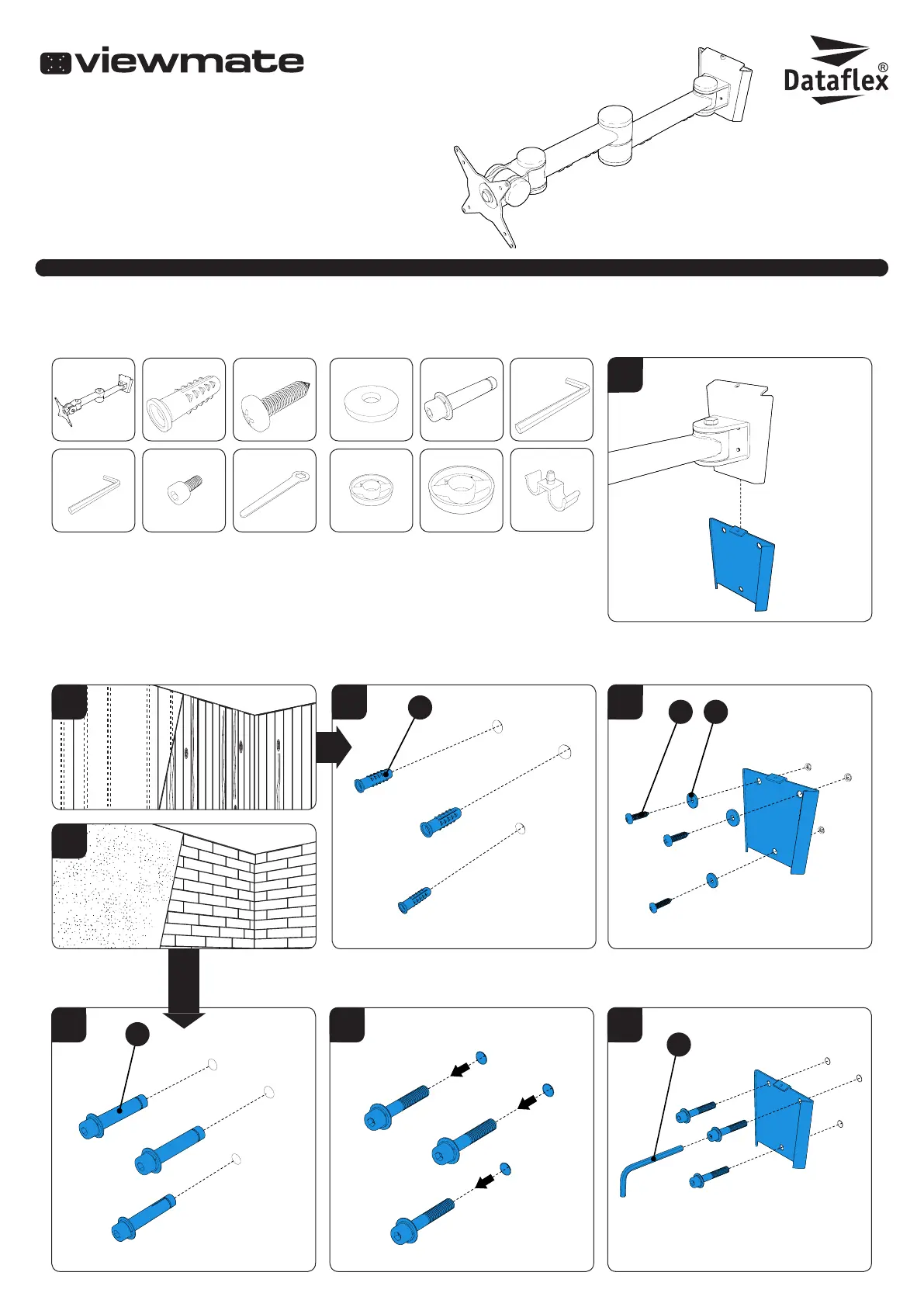 viewmate

Dataflex®