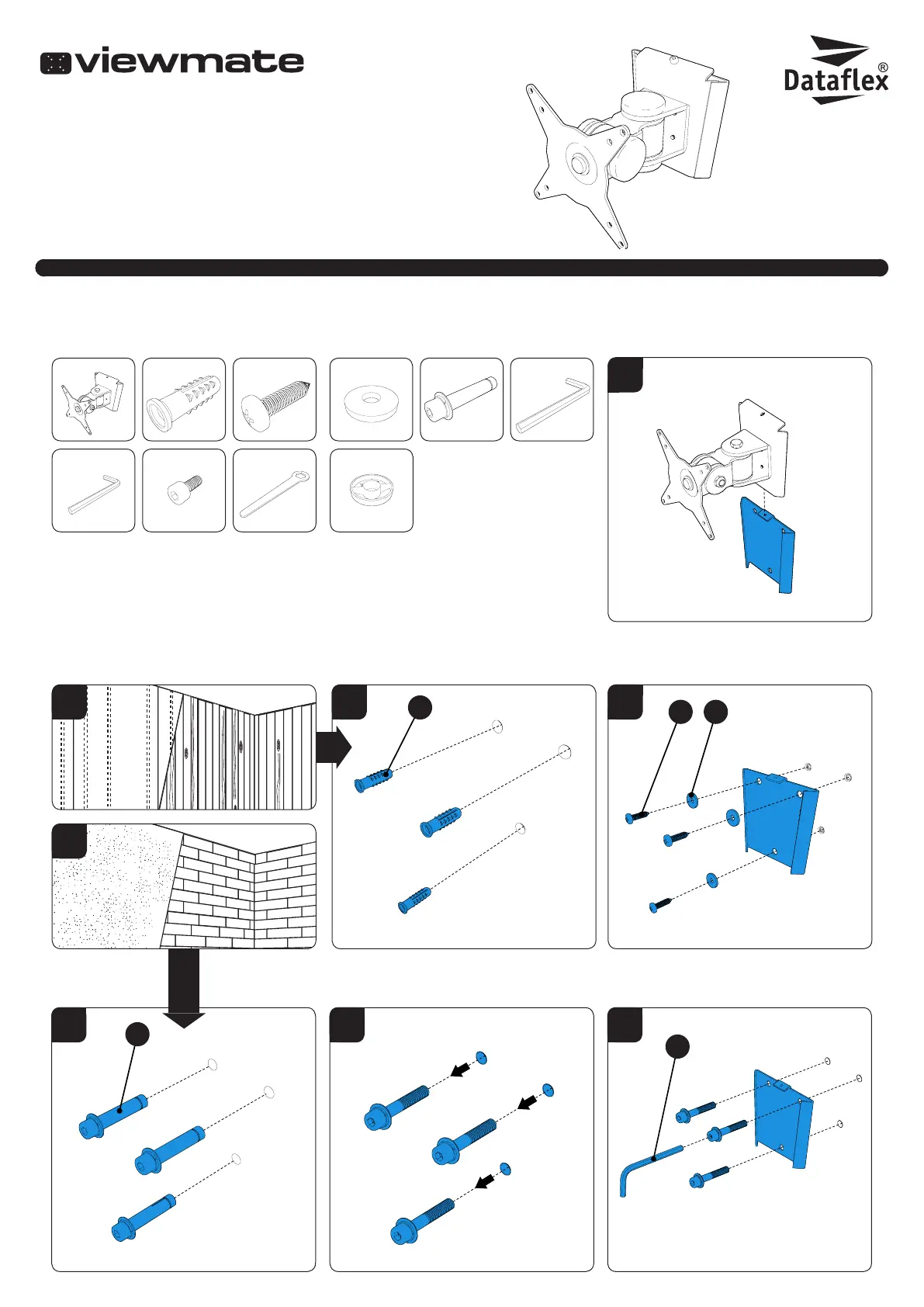 viewmate

Dataflex®