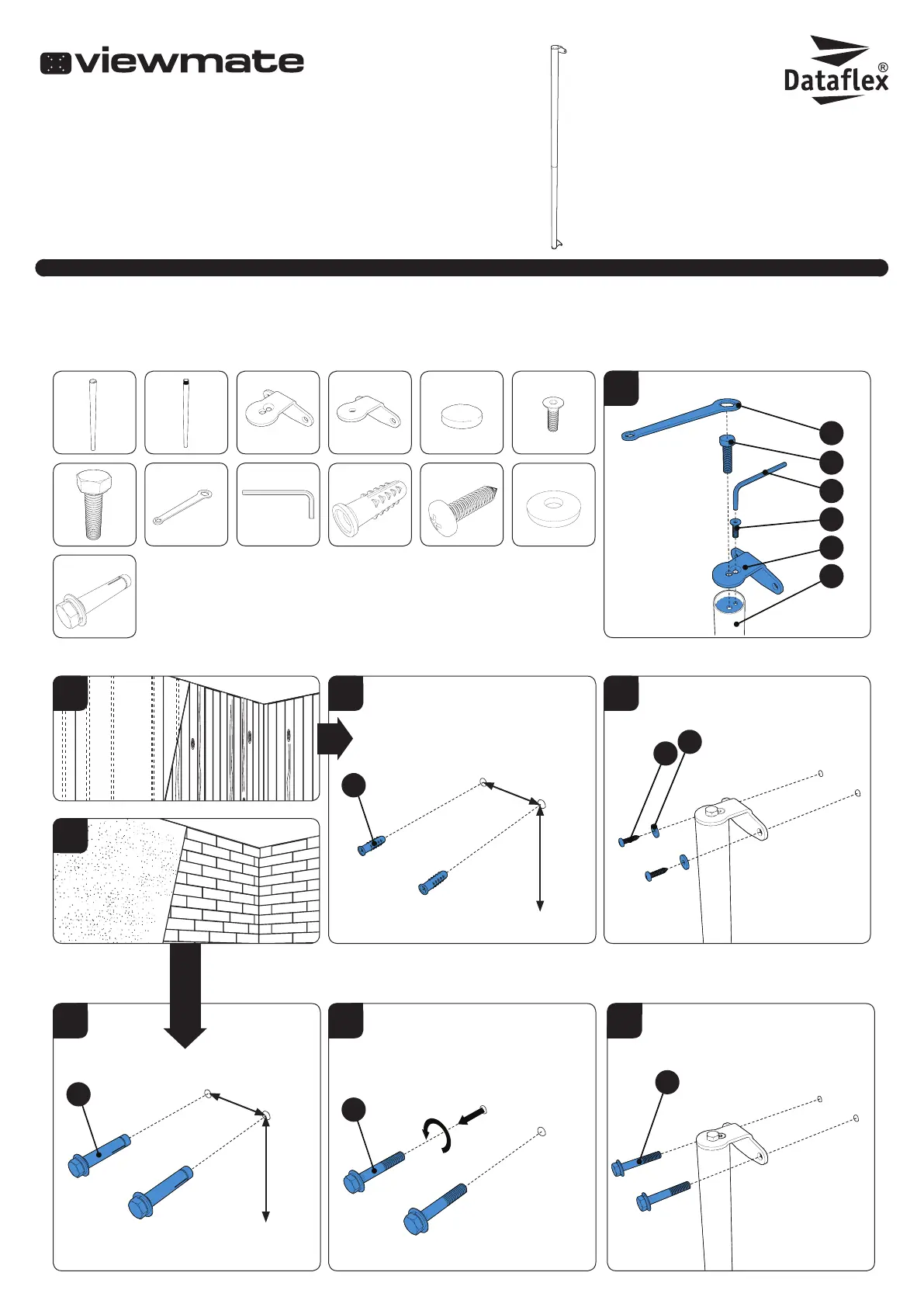 viewmate

Dataflex®