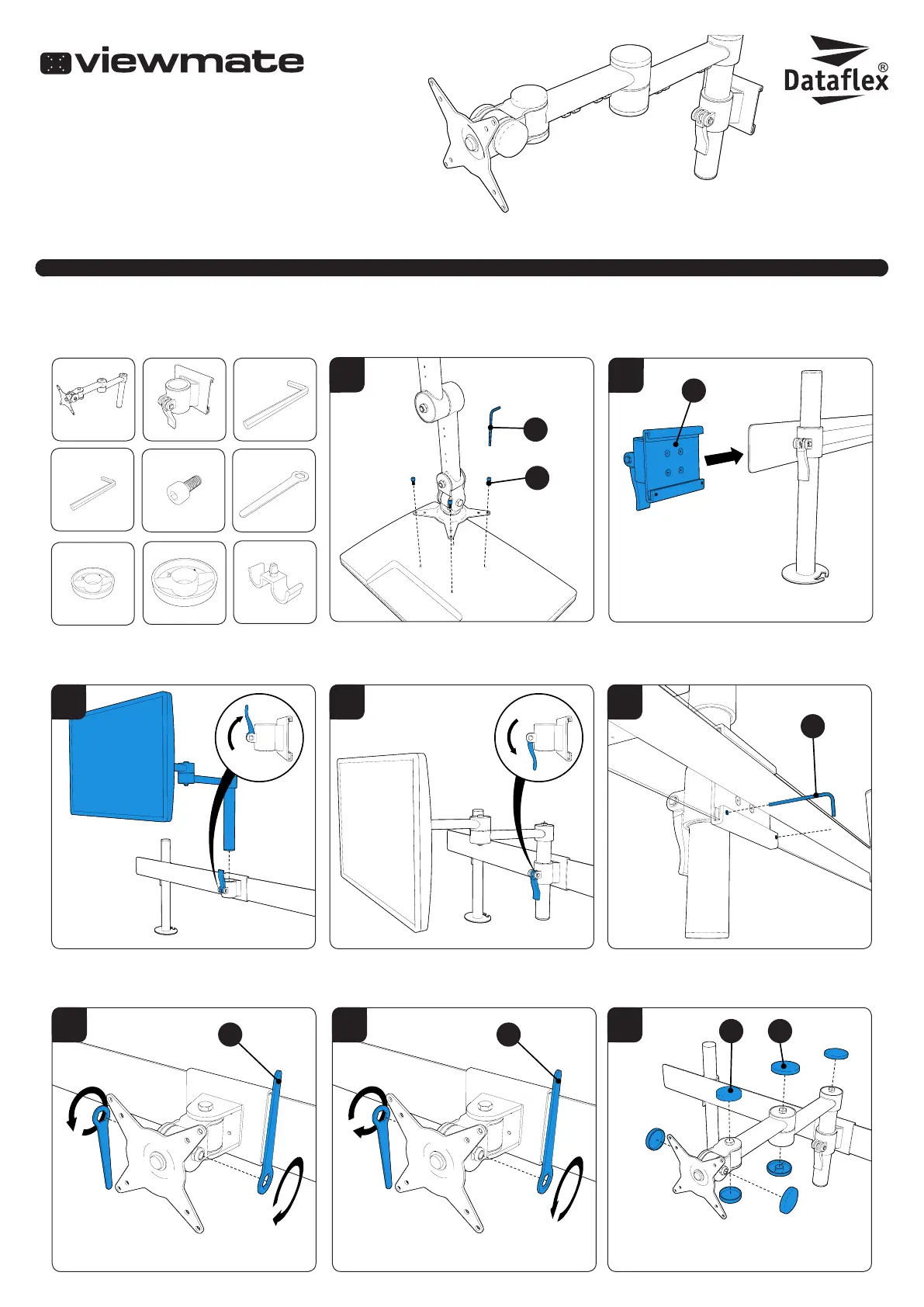 viewmate

Dataflex®