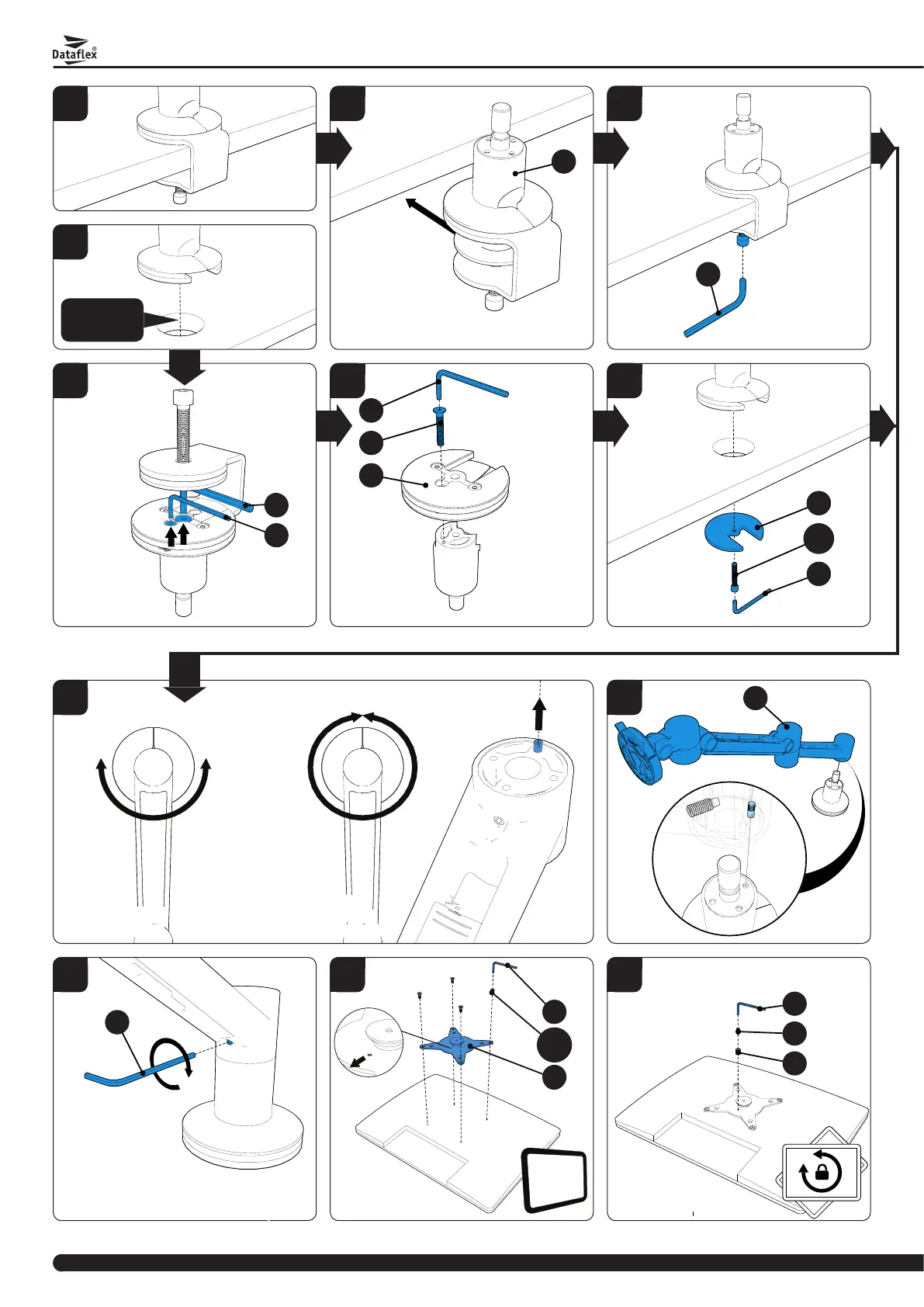 Dataflex®