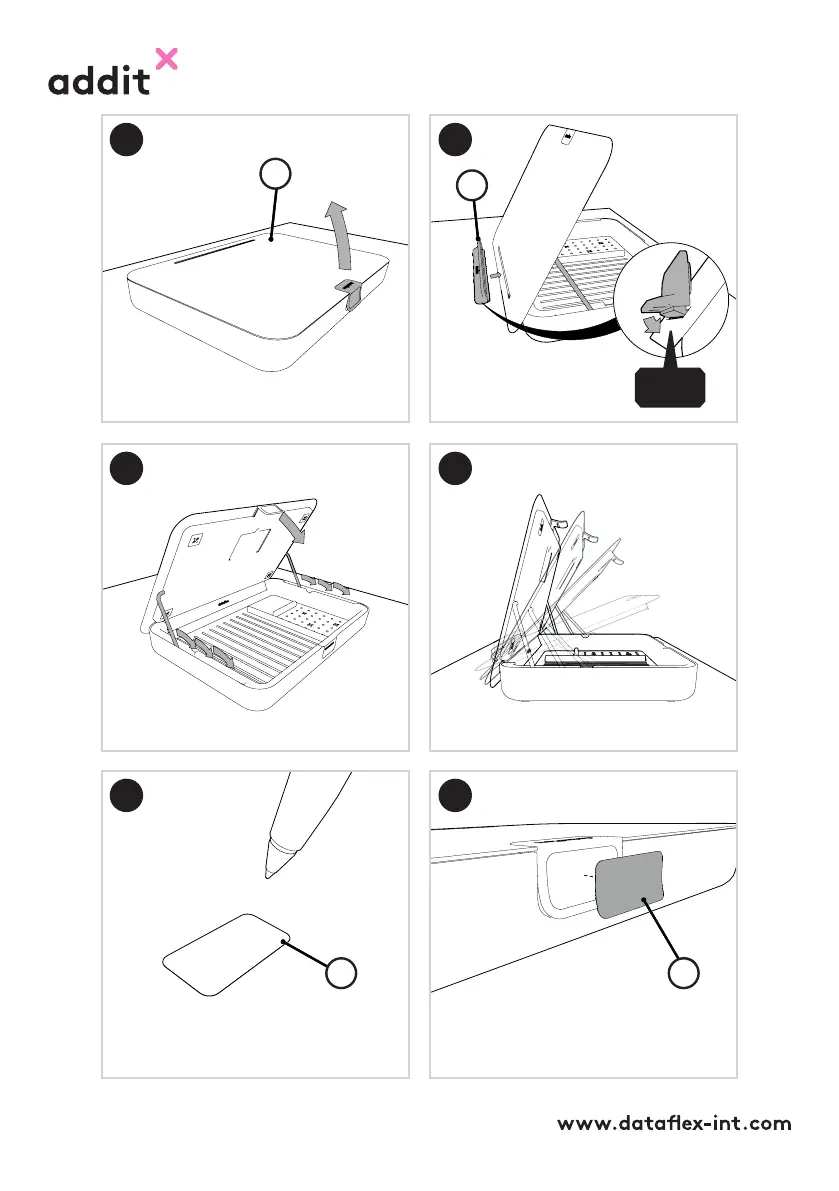 addit

www.dataflex-int.com