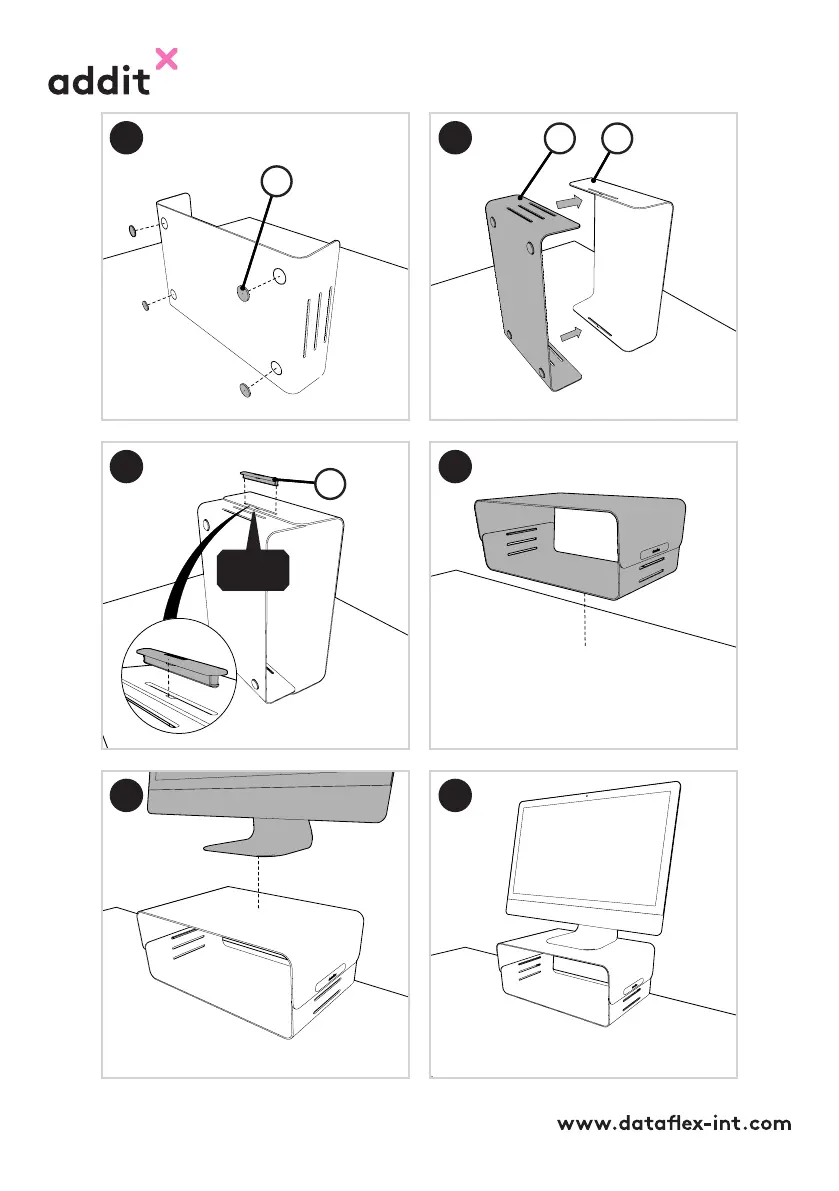 addit

www.dataflex-int.com