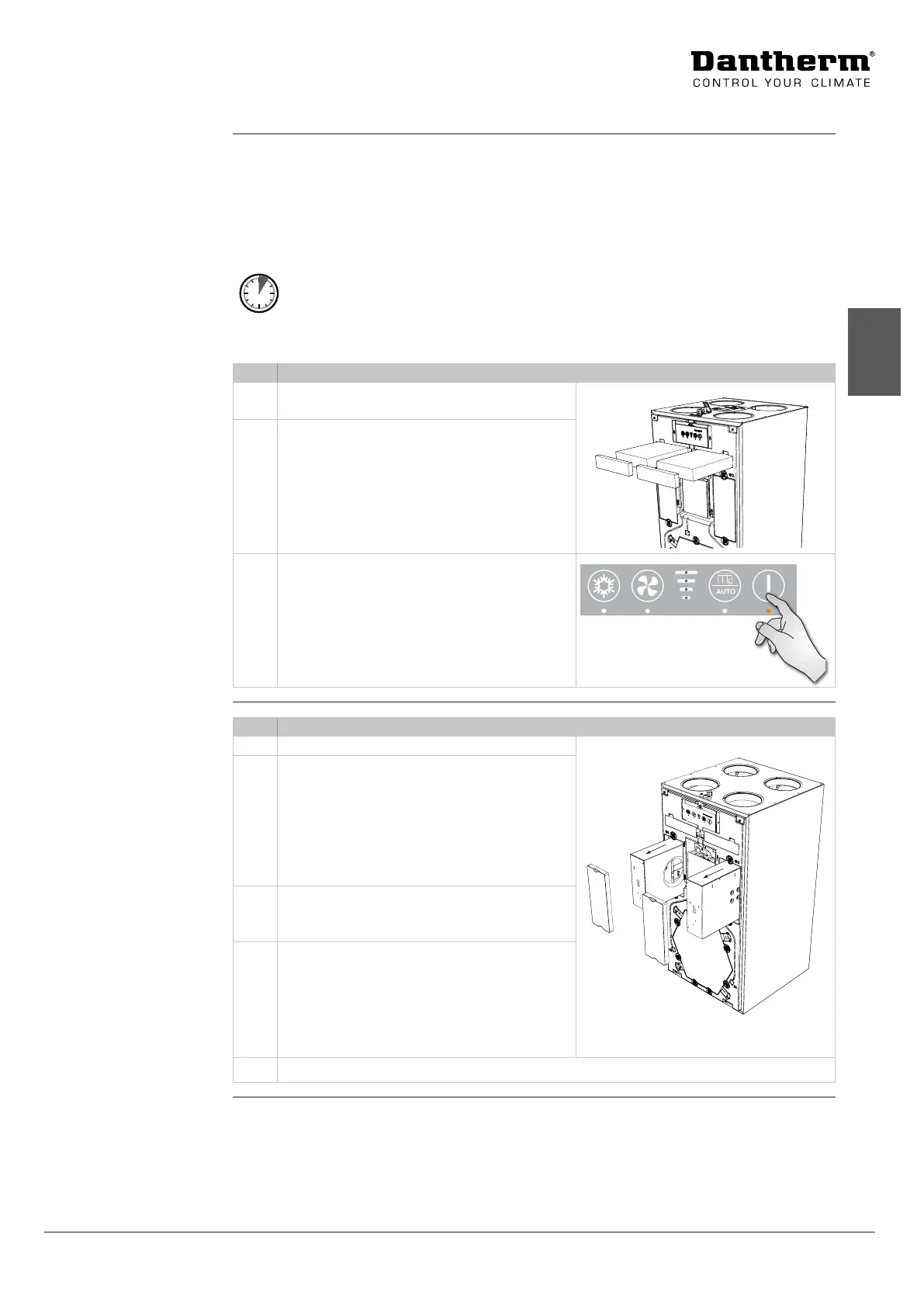 Dantherm®
CONTROL YOUR CLIMATE

AUTO