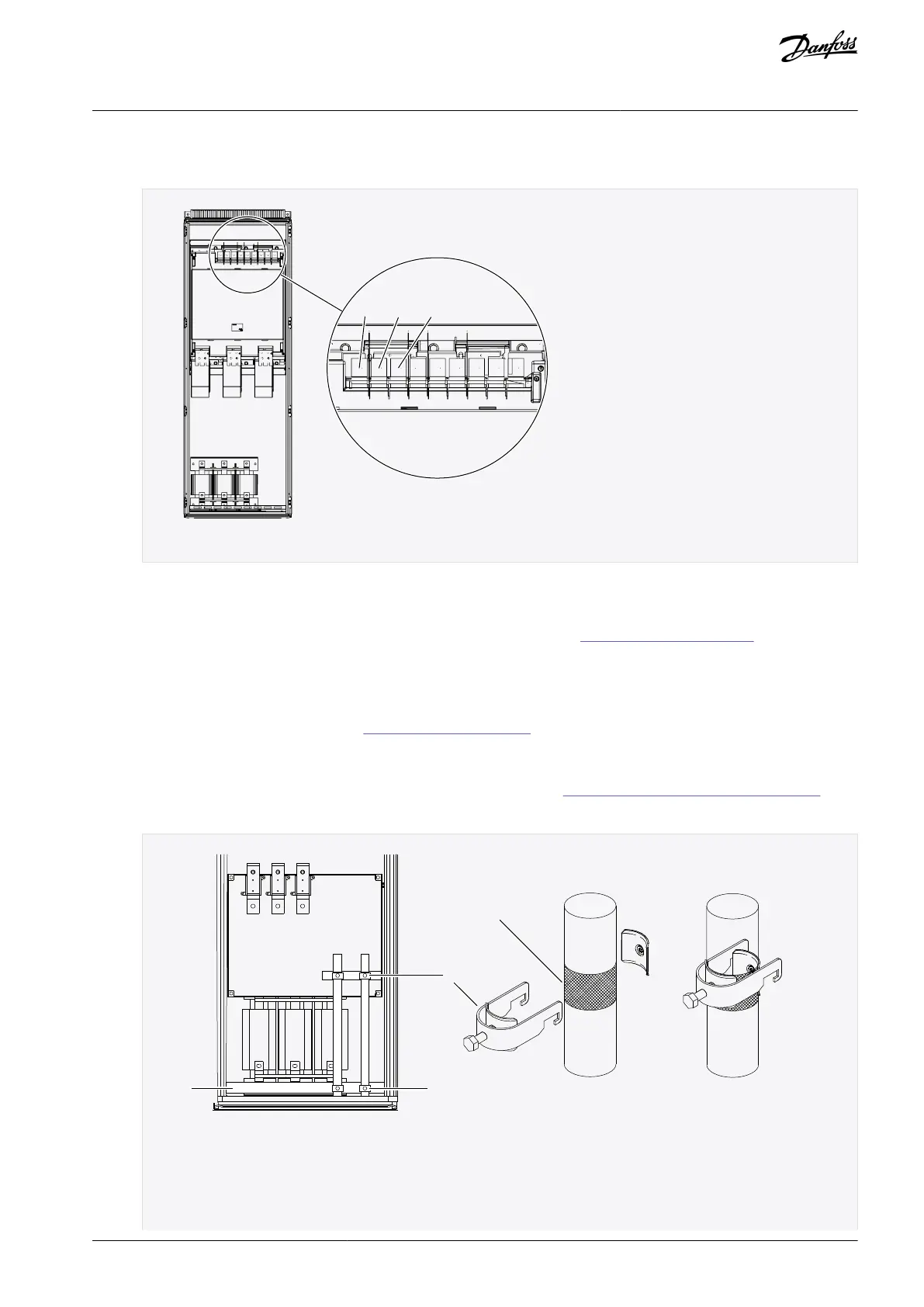 Danfoss