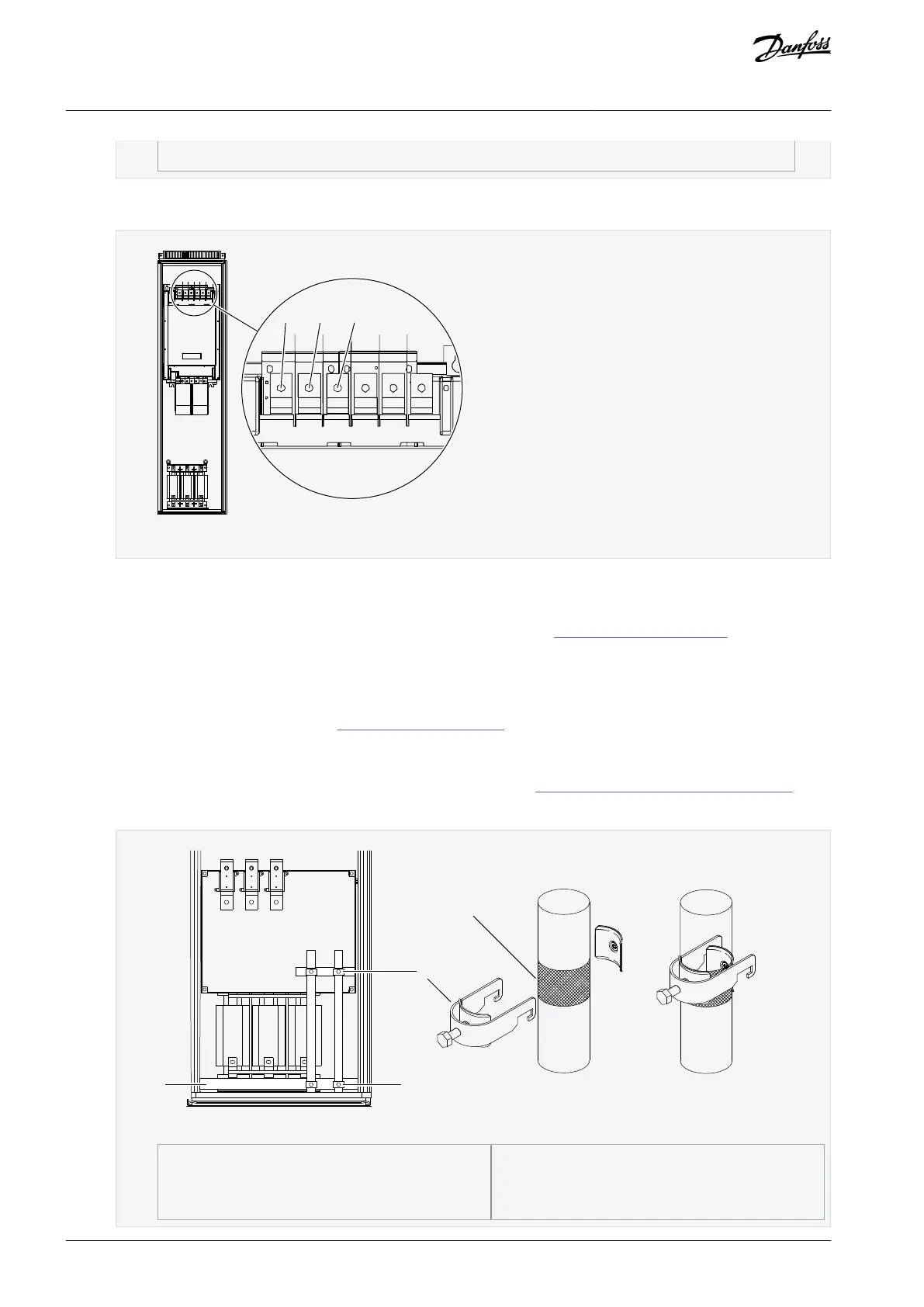 Danfoss